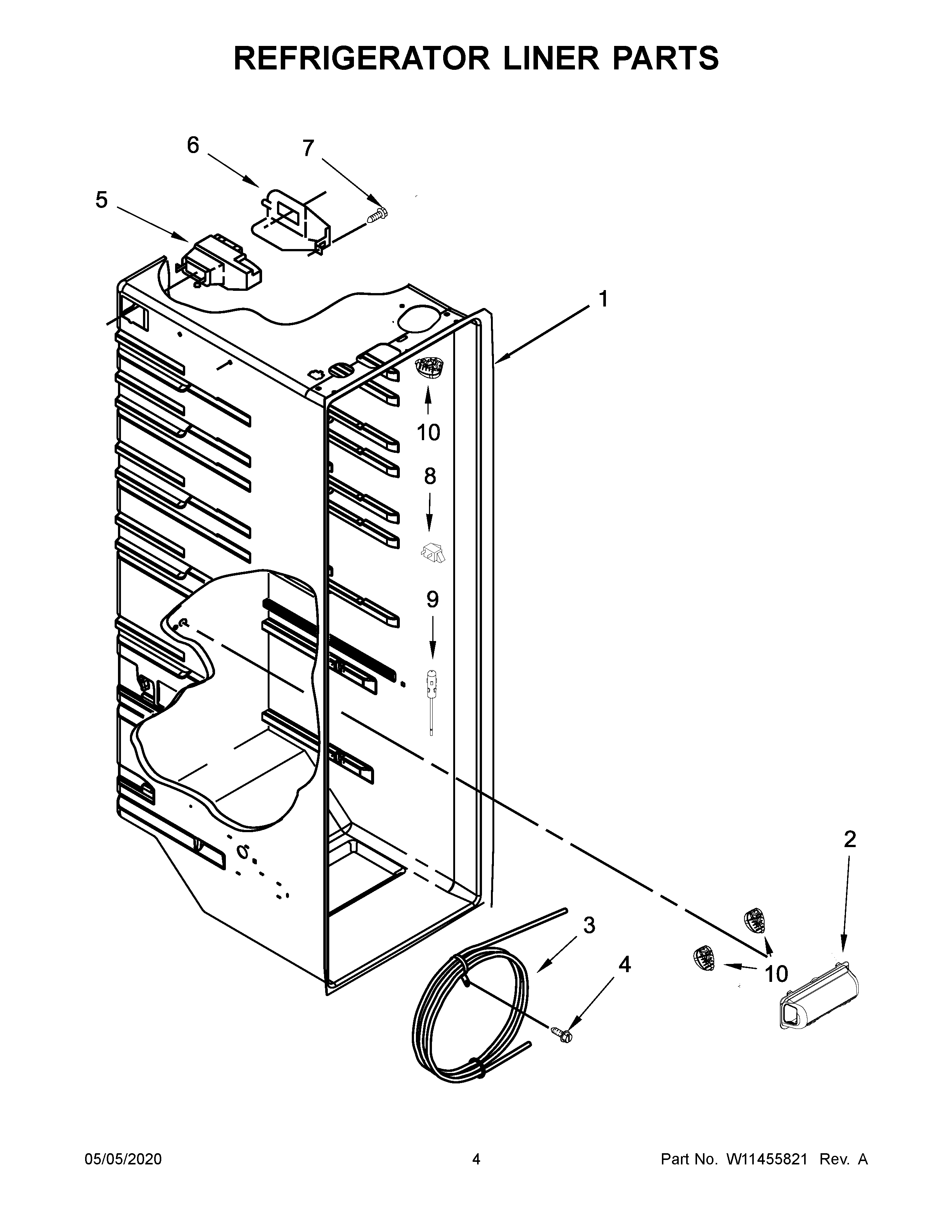 REFRIGERATOR LINER PARTS

6
7
5
1
10
8
9
2
3
4
10

05/05/2020
4
Part No. W11455821 Rev. A