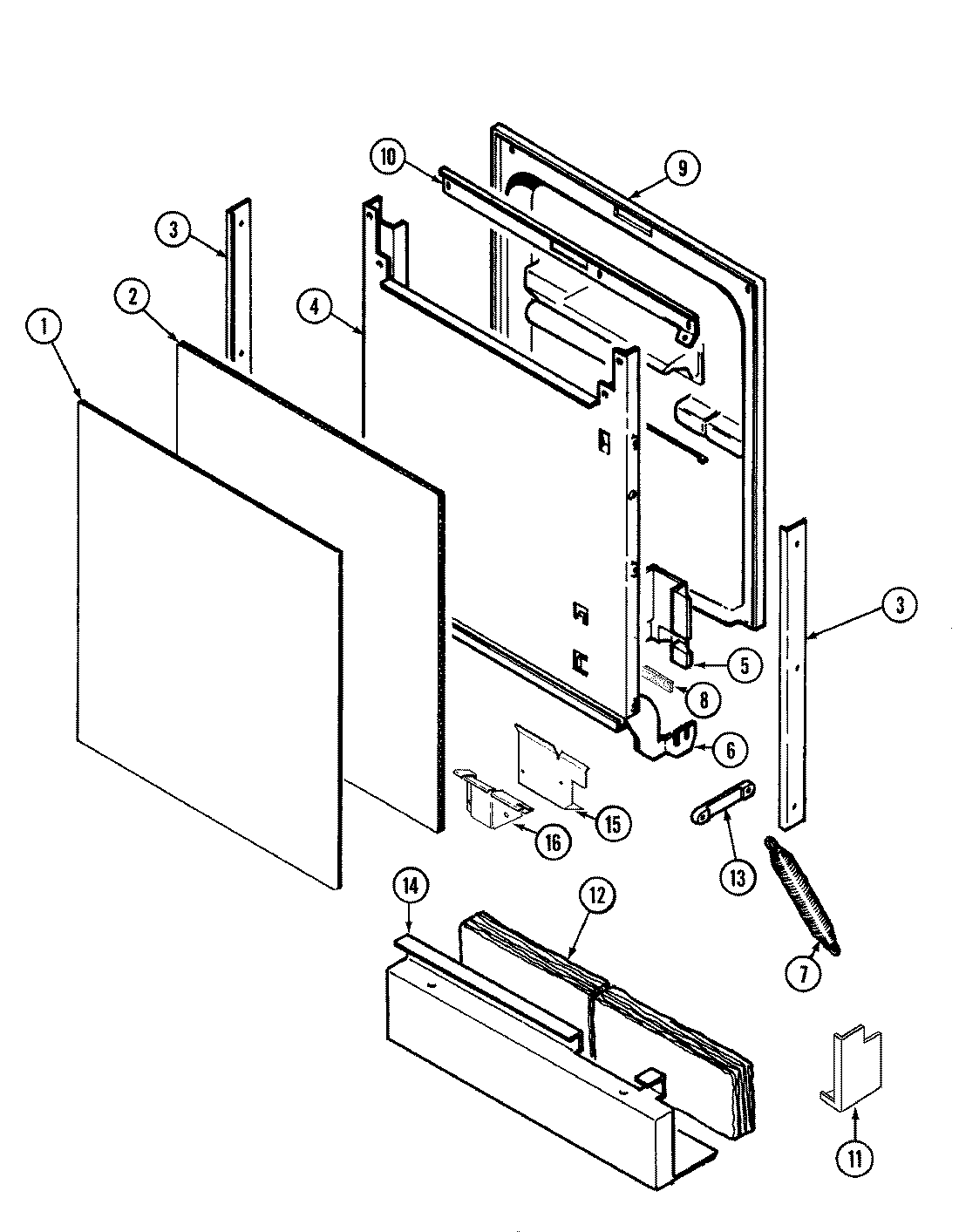 10
9
3
2
4
1
3
5
8
6
15
16
13
14
12
7
11