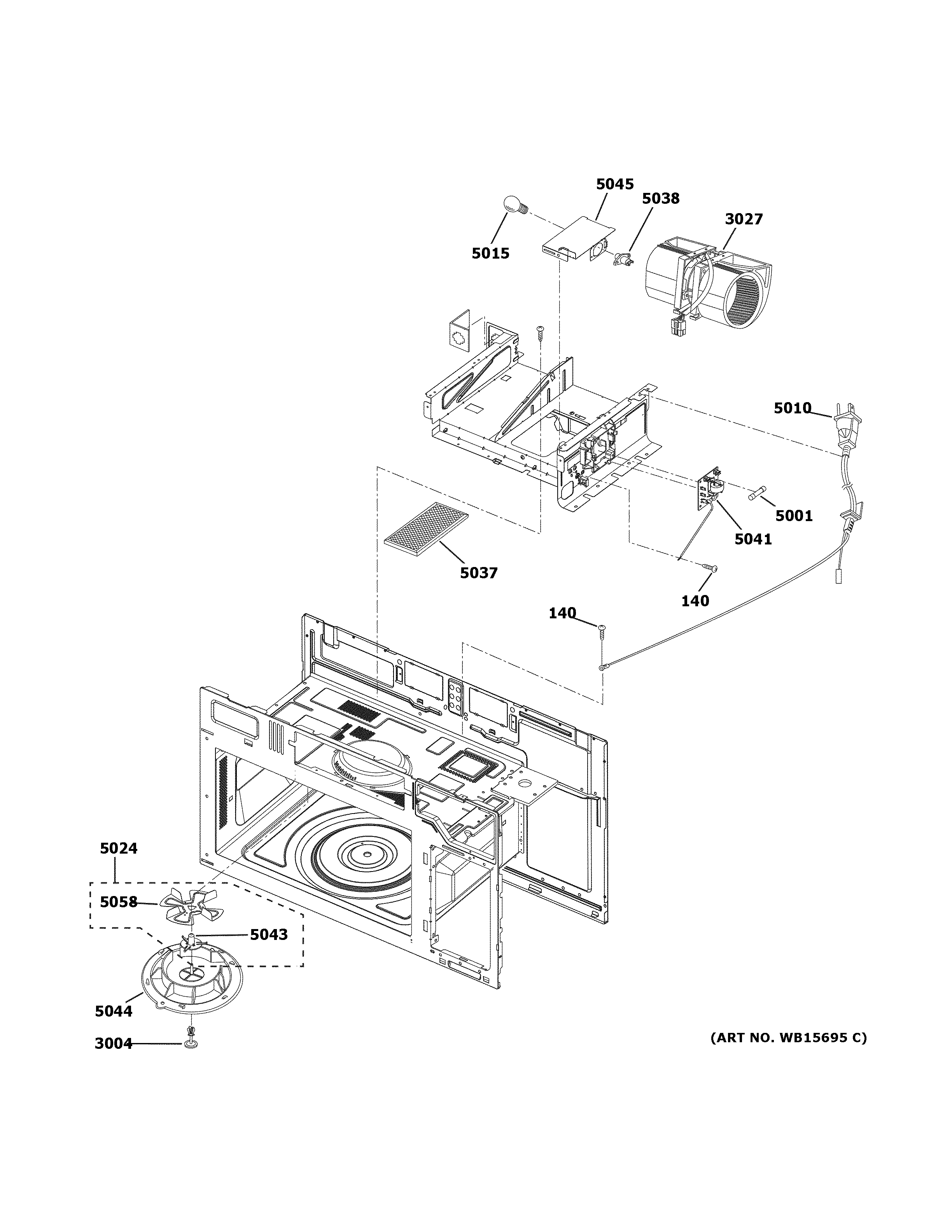 5045
5038
3027
5015
5010
5001
5041
5037
140
140
5024
5058
5043
5044
3004
(ART NO. WB15695 C)