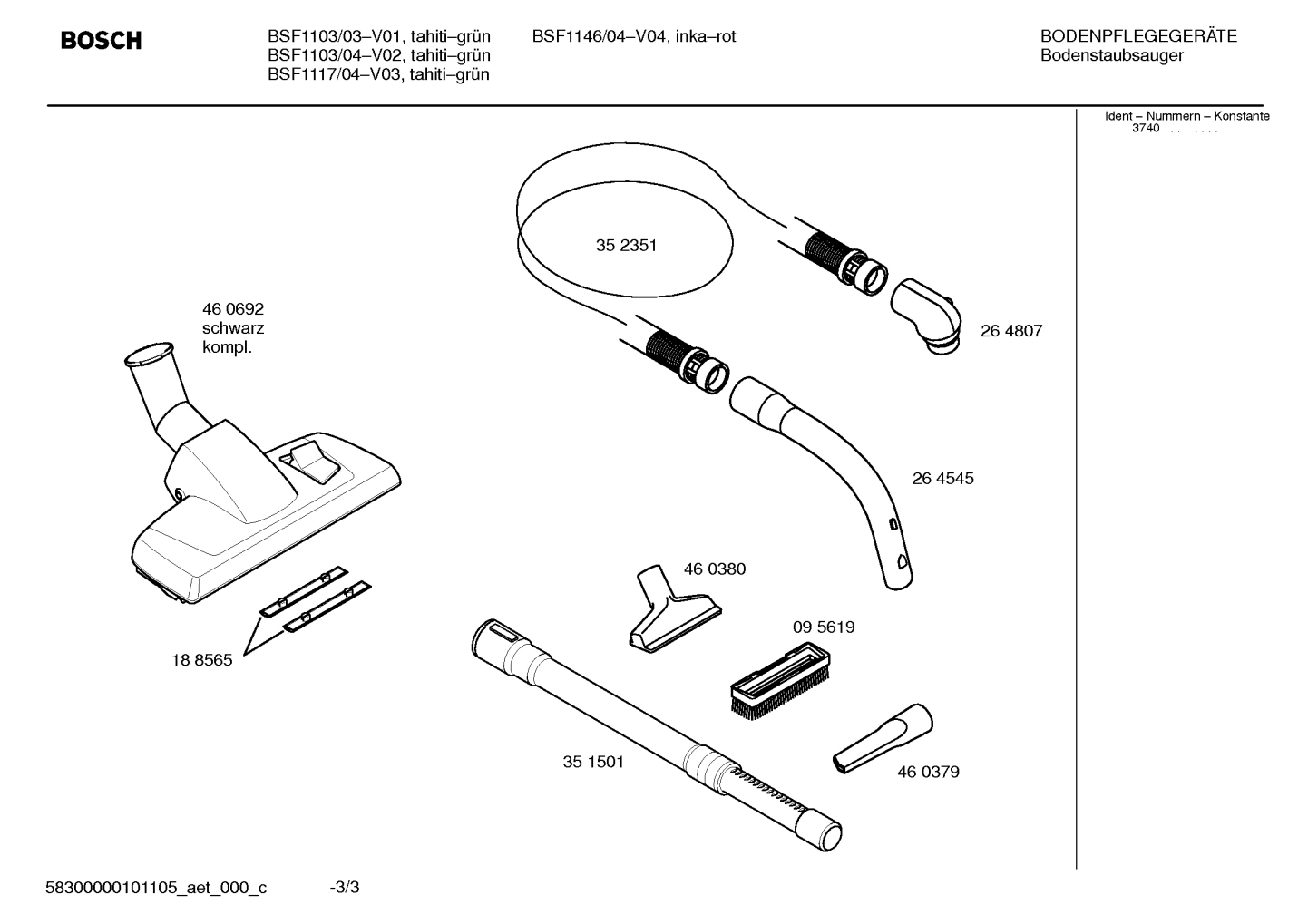 BOSCH

BSF1103/03–V01, tahiti–grün
BSF1103/04–V02, tahiti–grün
BSF1117/04–V03, tahiti–grün

BSF1146/04–V04, inka–rot

BODENPFLEGEGERÄTE
Bodenstaubsauger

Ident – Nummern – Konstante
3740 . . . . . .

35 2351

46 0692
schwarz
kompl.

26 4807

26 4545

46 0380

09 5619

18 8565

35 1501

46 0379

58300000101105_aet_000_c -3/3