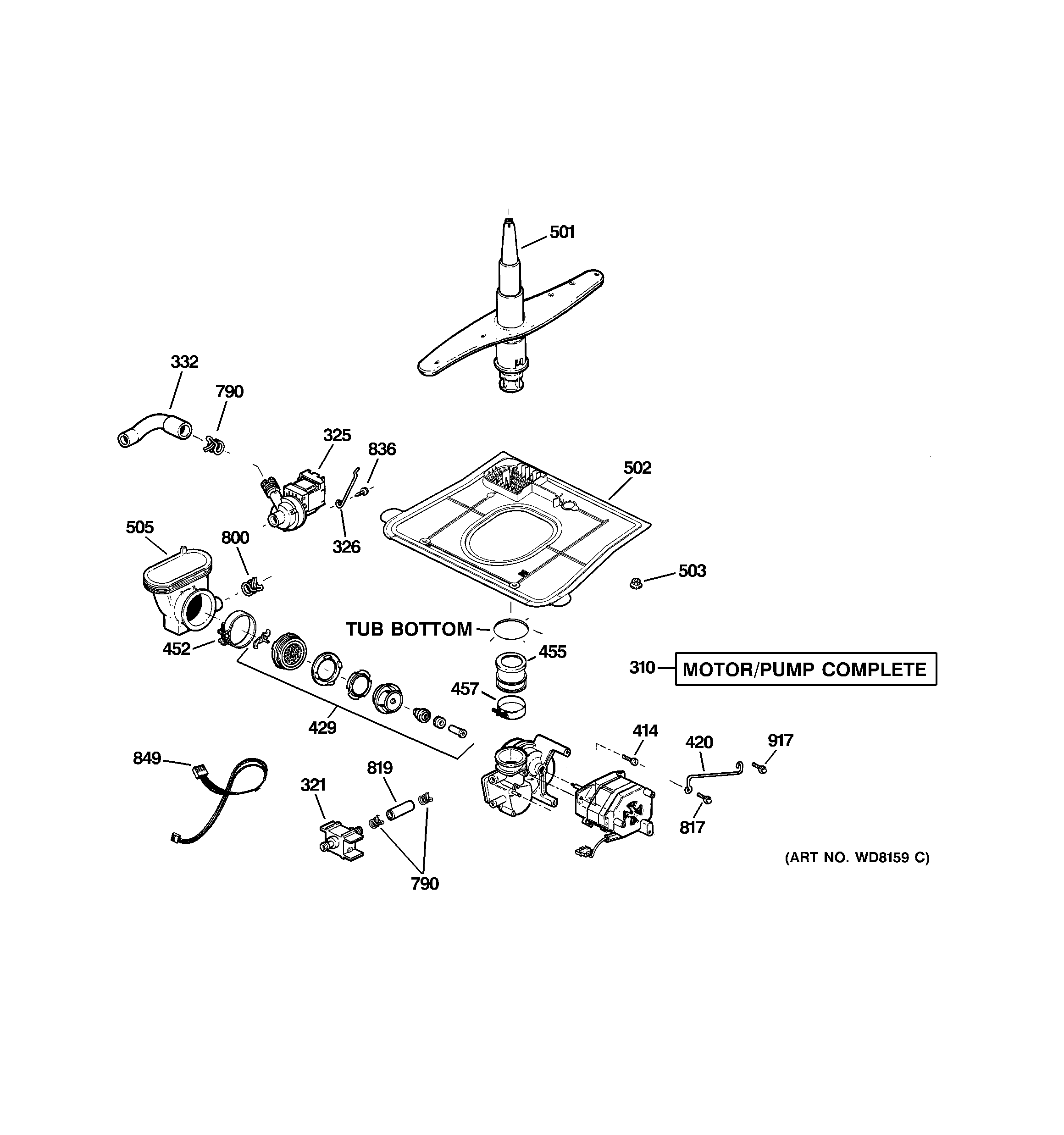 501

332

790

325

836

502

505

800

326

503

TUB BOTTOM

452

455

310 MOTOR/PUMP COMPLETE

457

429

414

420

917

849

819

321

817

790

(ART NO. WD8159 C)