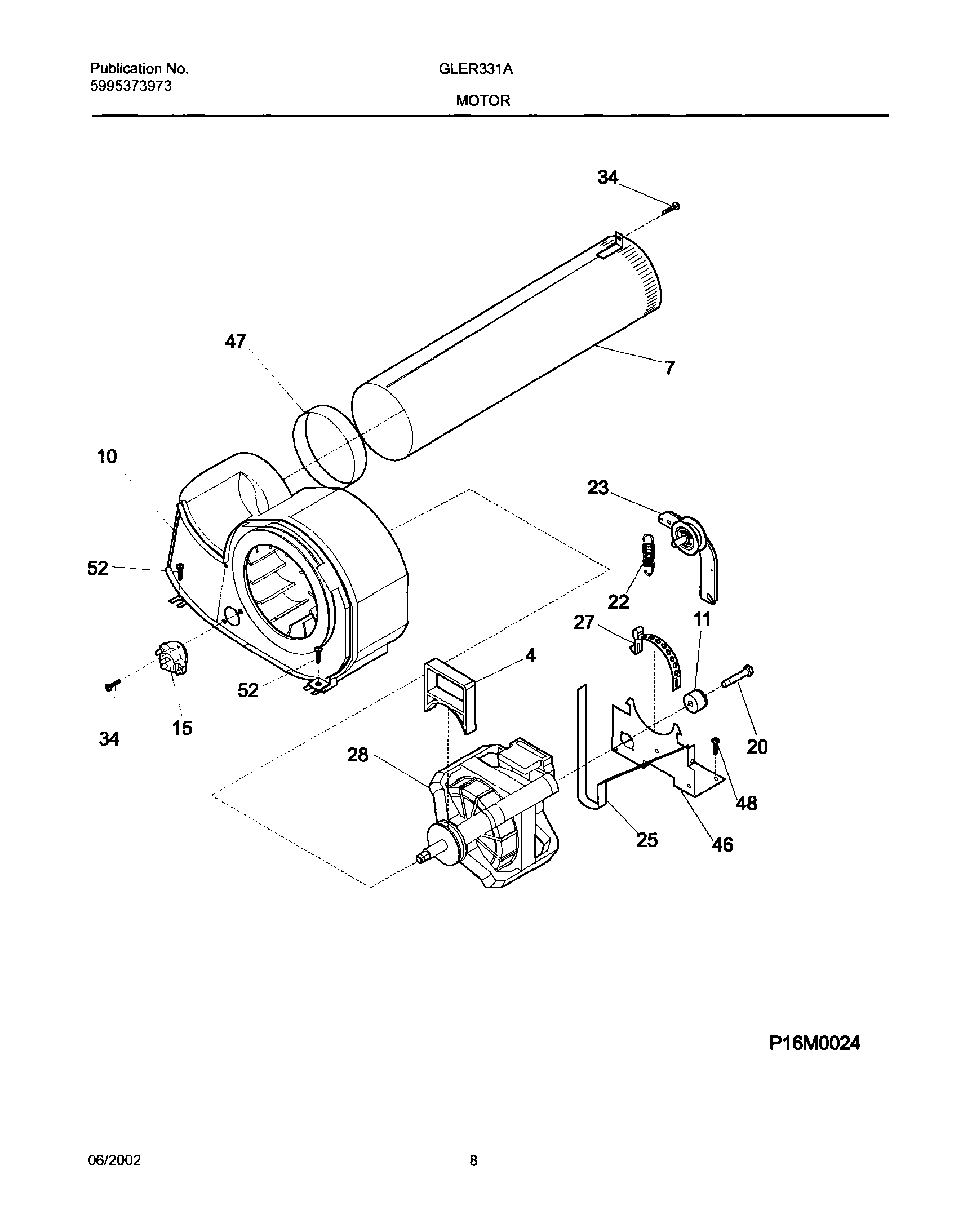 Publication No.
5995373973

GLER331A

MOTOR

34

47

7

10

23

52

22

27

11

4

52

34

15

20

28

48

25

46

P16M0024

06/2002

8