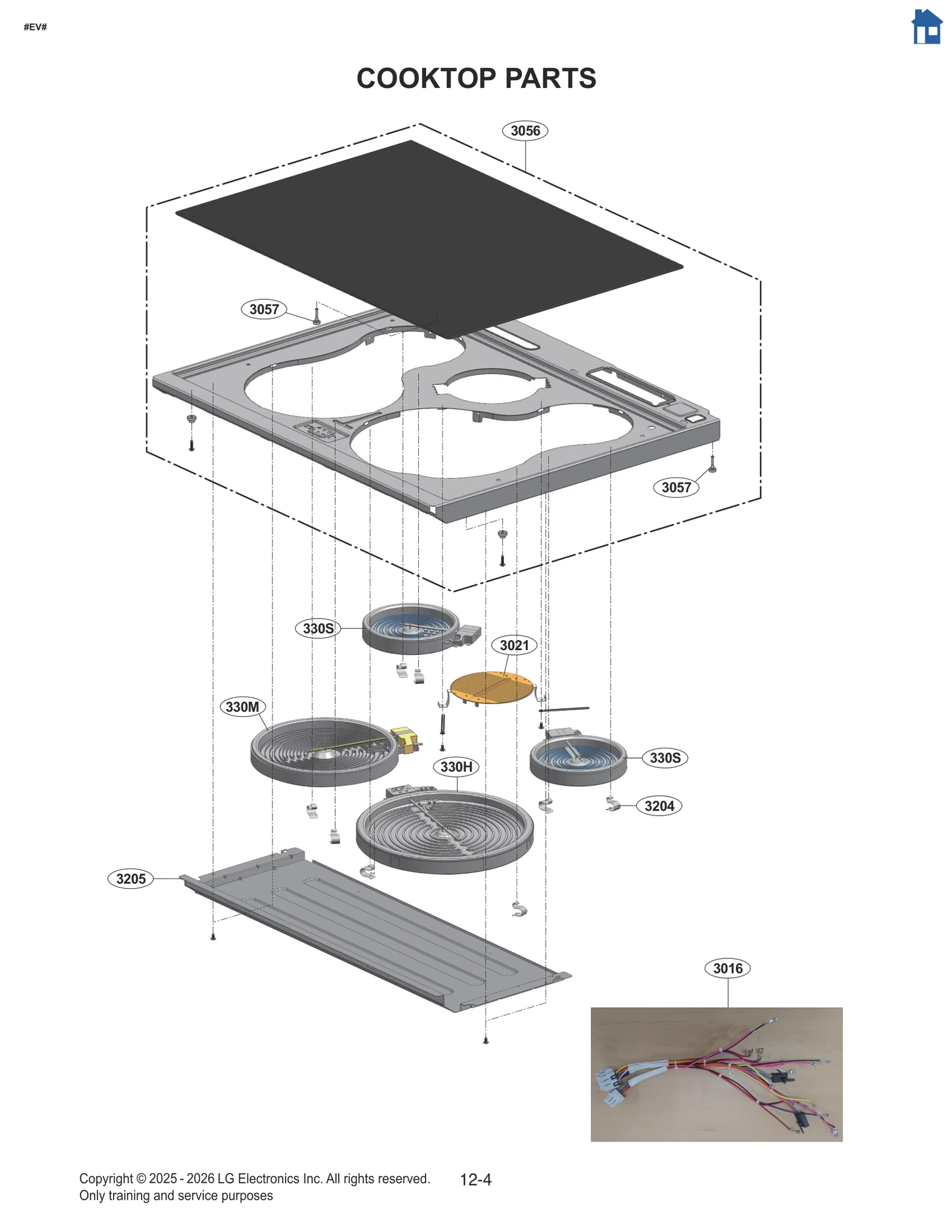 #EV#

COOKTOP PARTS

3056

3057

3057

330S

3021

330M

330H

330S

3204

3205

3016

Copyright © 2025 - 2026 LG Electronics Inc. All rights reserved.
Only training and service purposes

12-4