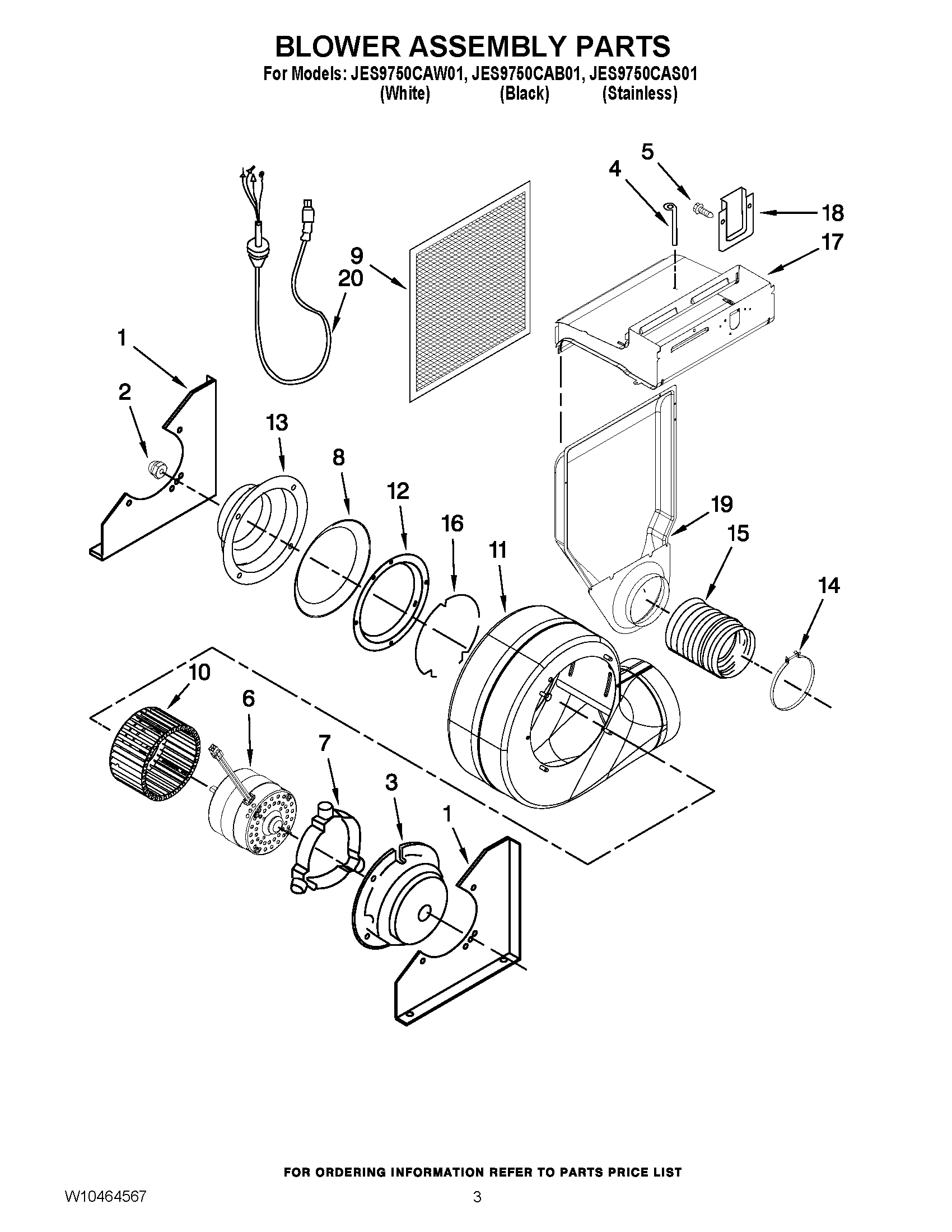 BLOWER ASSEMBLY PARTS
For Models: JES9750CAW01, JES9750CAB01, JES9750CAS01
(White) (Black) (Stainless)

5
4
18
17
9
20
1
2
13
8
12
16
11
19
15
14
10
6
7
3
1

FOR ORDERING INFORMATION REFER TO PARTS PRICE LIST

W10464567
3