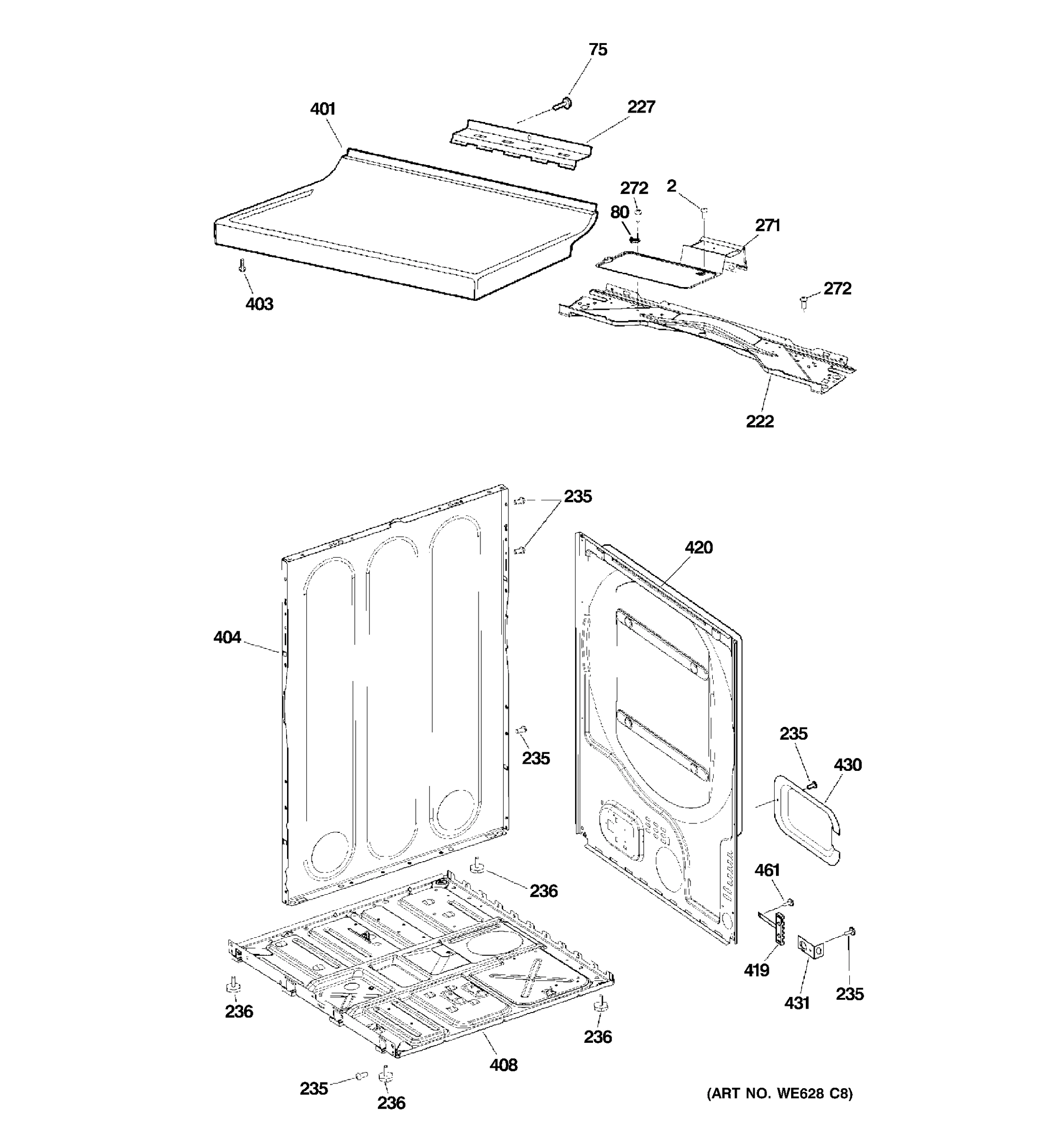 75
401
227
272
2
80
271
403
272
222
235
420
404
235
235
430
236
461
419
431
235
236
236
408
235
236
(ART NO. WE628 C8)