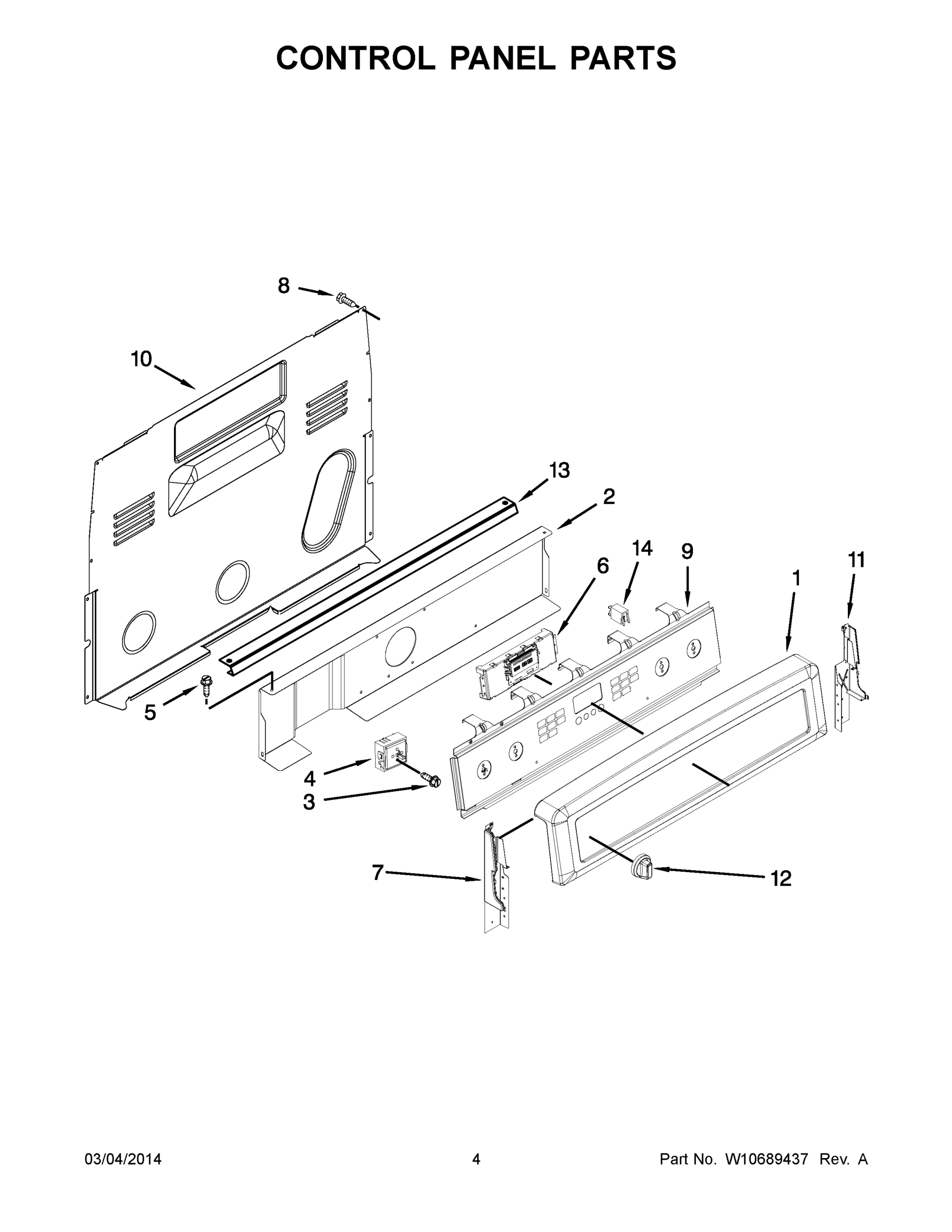 CONTROL PANEL PARTS

8

10

13

2

14

9

6

1

11

5

4

3

7

12

03/04/2014

4

Part No. W10689437 Rev. A