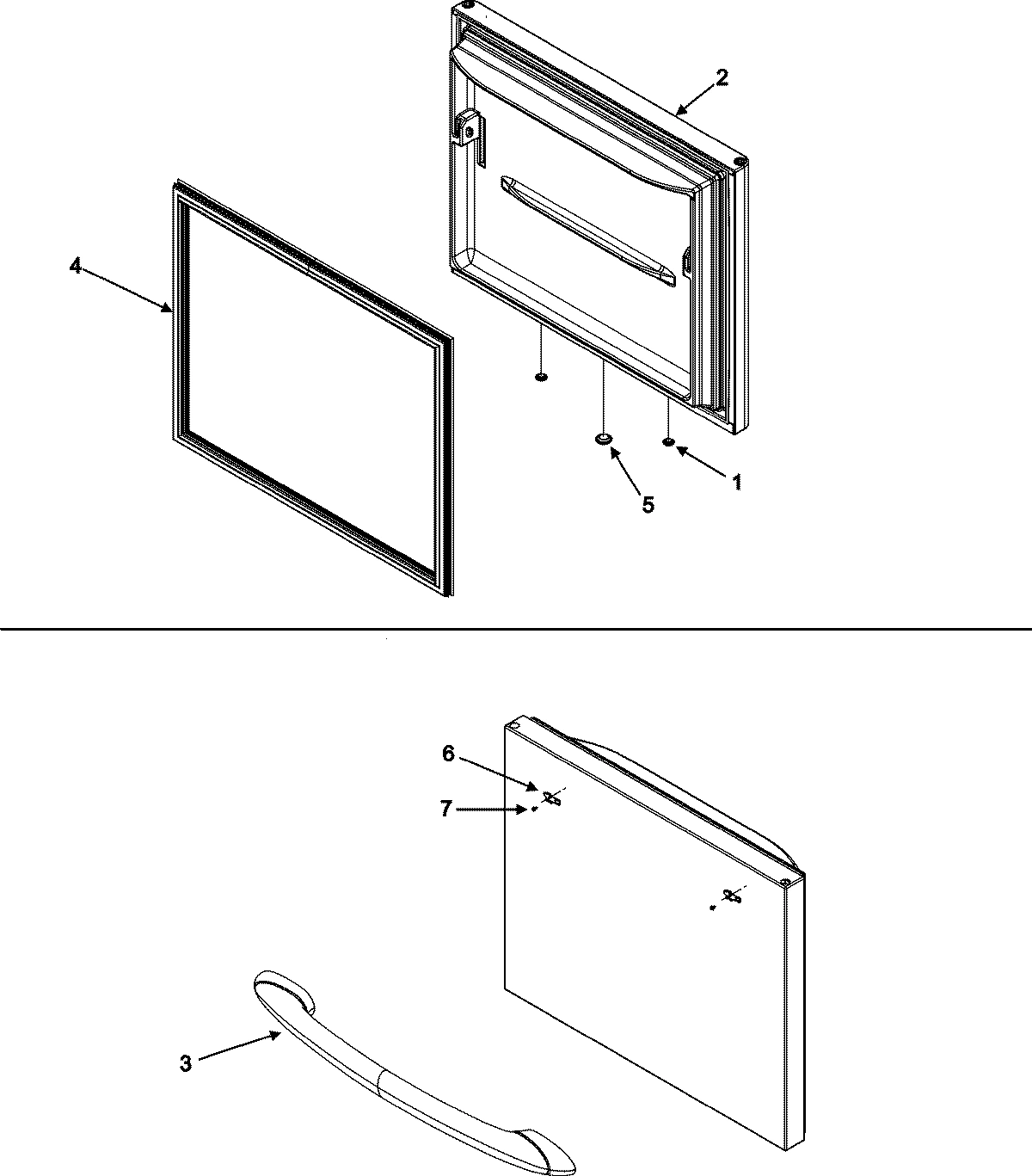 2

4

5

1

6

7

3