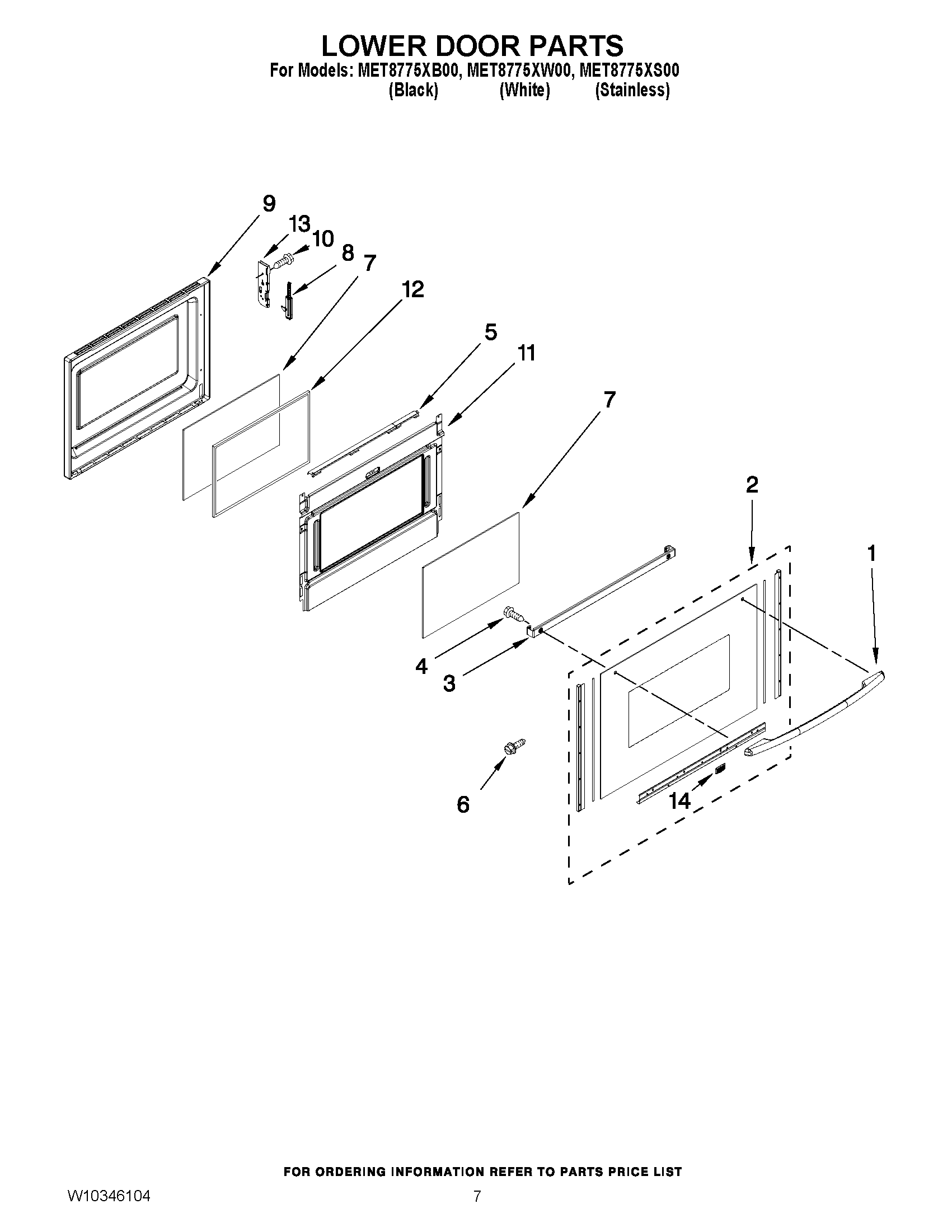 LOWER DOOR PARTS
For Models: MET8775XB00, MET8775XW00, MET8775XS00
(Black) (White) (Stainless)

9
13
10
8
7
12
5
11
7
2
1
4
3
6
14

FOR ORDERING INFORMATION REFER TO PARTS PRICE LIST

W10346104
7