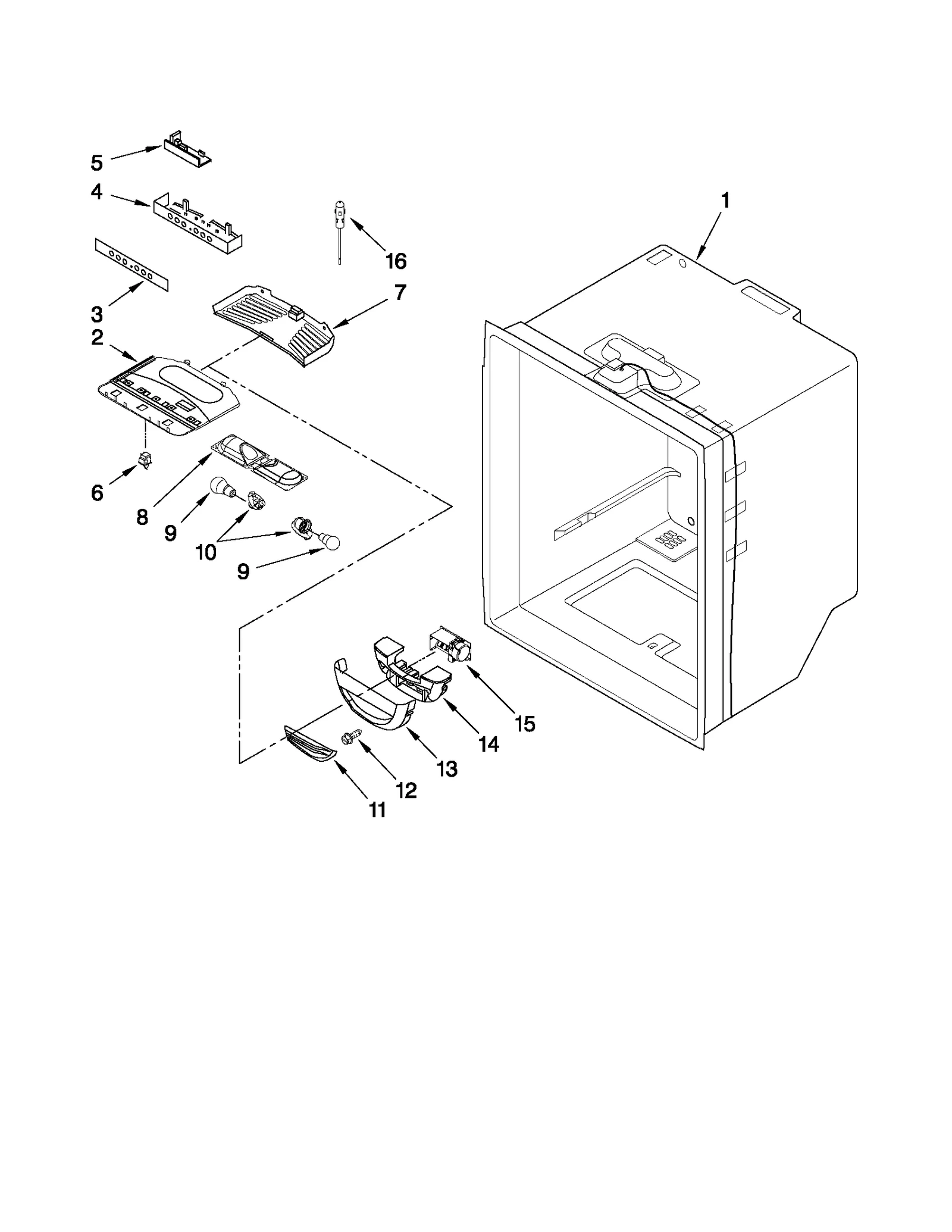 5
4
1
16
3
7
2
6
8
9
10
9
15
14
13
12
11