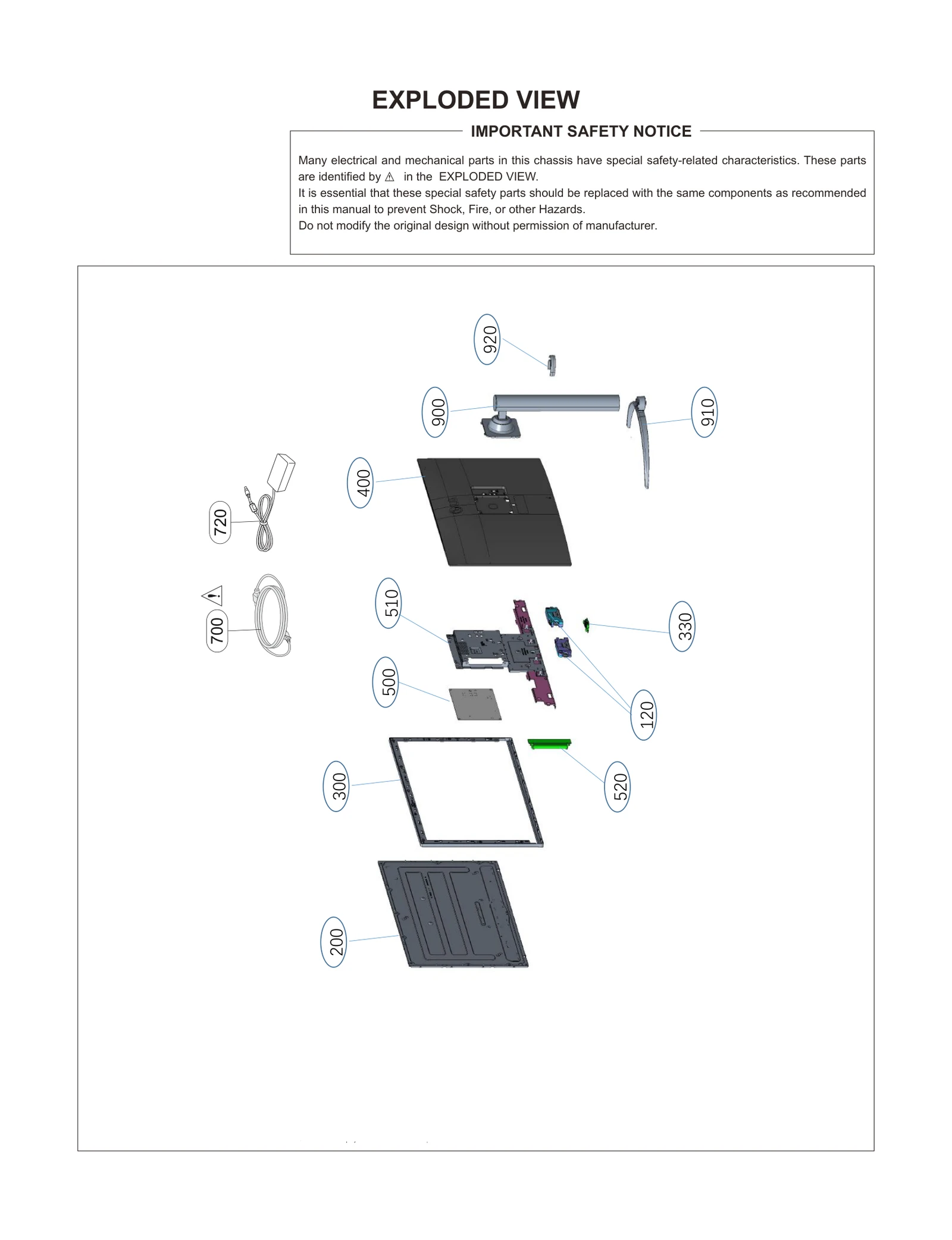 EXPLODED VIEW

IMPORTANT SAFETY NOTICE

Many electrical and mechanical parts in this chassis have special safety-related characteristics. These parts are identified by ⚠ in the EXPLODED VIEW.
It is essential that these special safety parts should be replaced with the same components as recommended in this manual to prevent Shock, Fire, or other Hazards.
Do not modify the original design without permission of manufacturer.

920
900
910
400
720
700
510
330
500
120
520
300
200