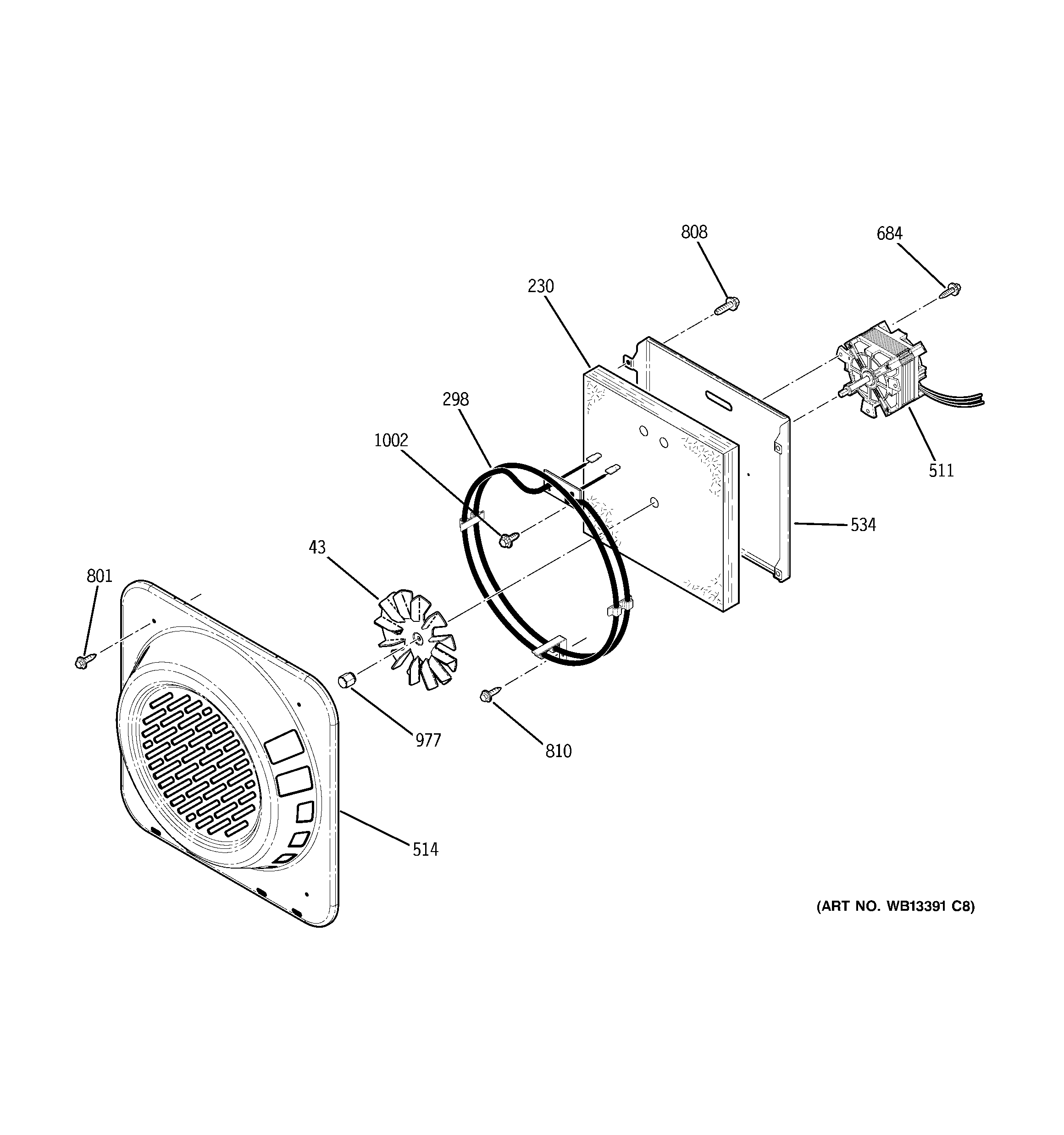 808

684

230

298

1002

511

534

43

801

977

810

514

(ART NO. WB13391 C8)