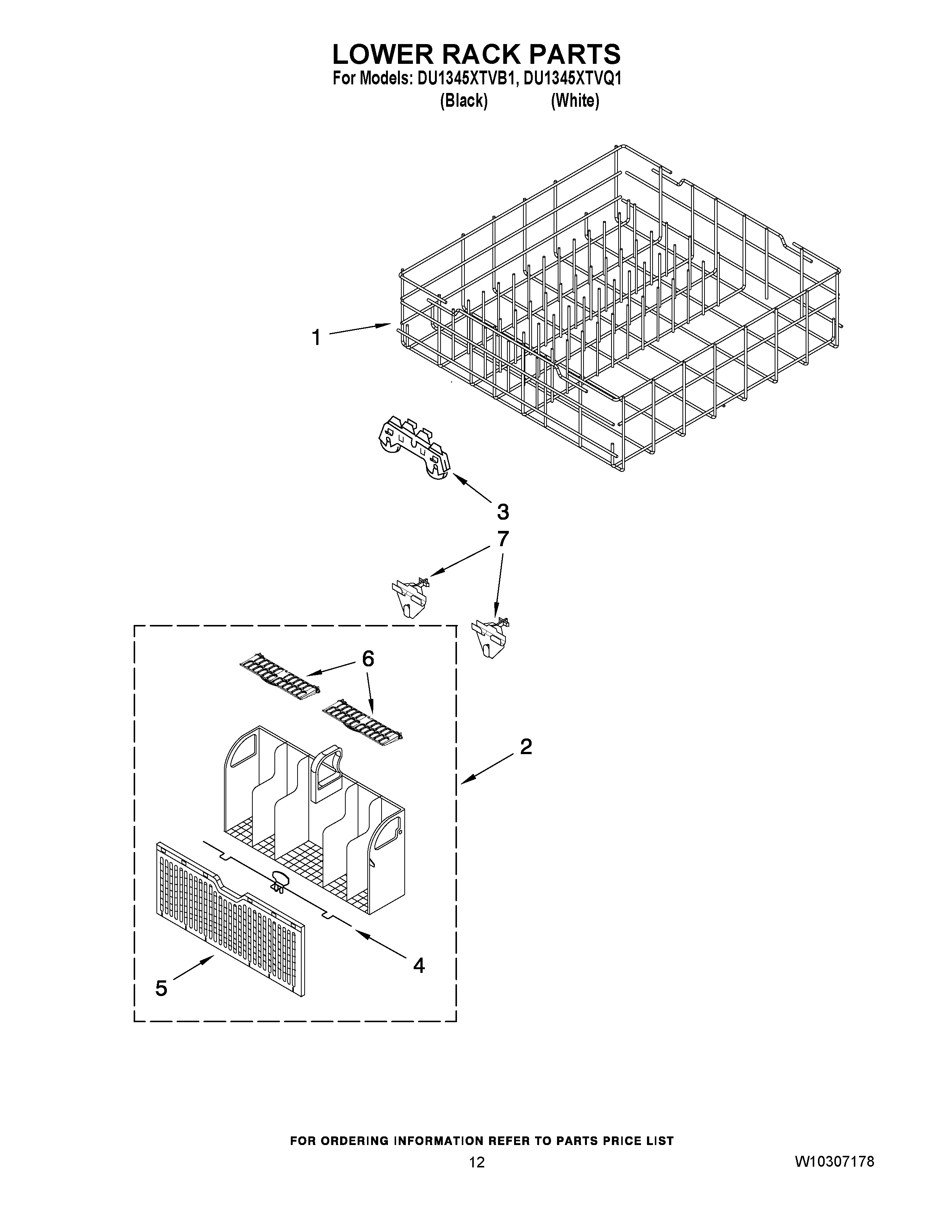 LOWER RACK PARTS
For Models: DU1345XTVB1, DU1345XTVQ1
(Black) (White)

1

3

7

6

2

4

5

FOR ORDERING INFORMATION REFER TO PARTS PRICE LIST

12

W10307178