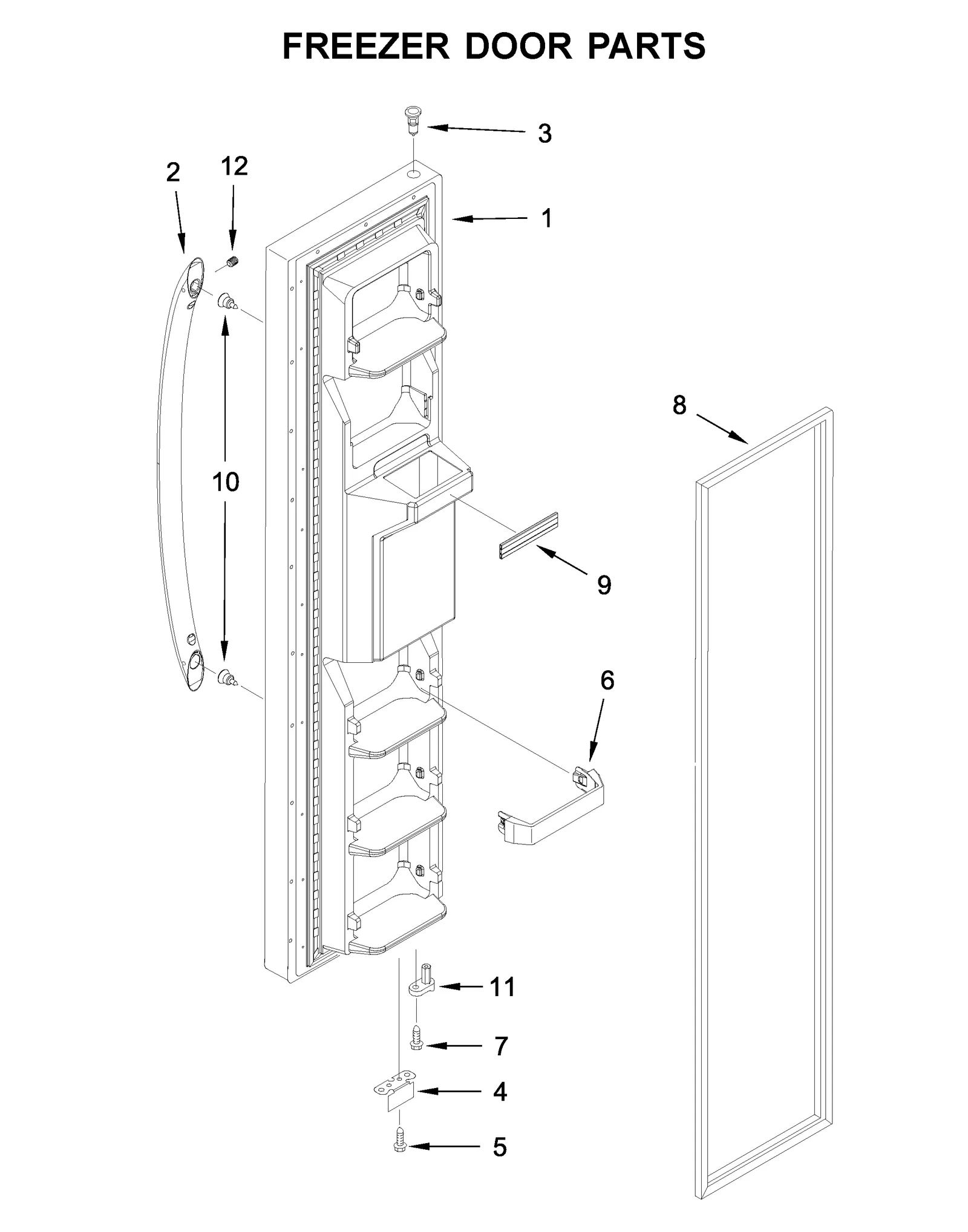 FREEZER DOOR PARTS

3

2

12

1

8

10

9

6

11

7

4

5