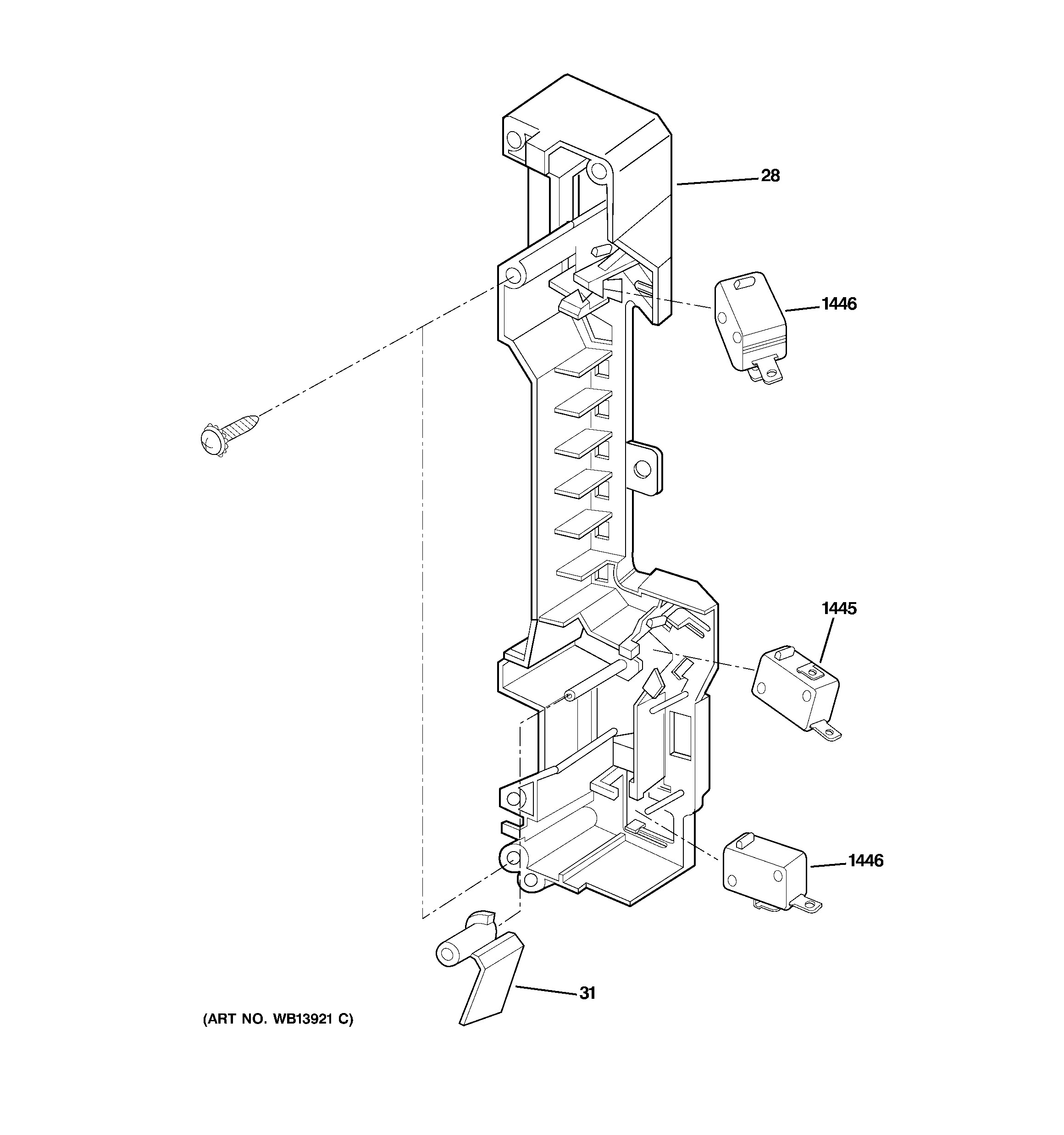 28

1446

1445

1446

31

(ART NO. WB13921 C)