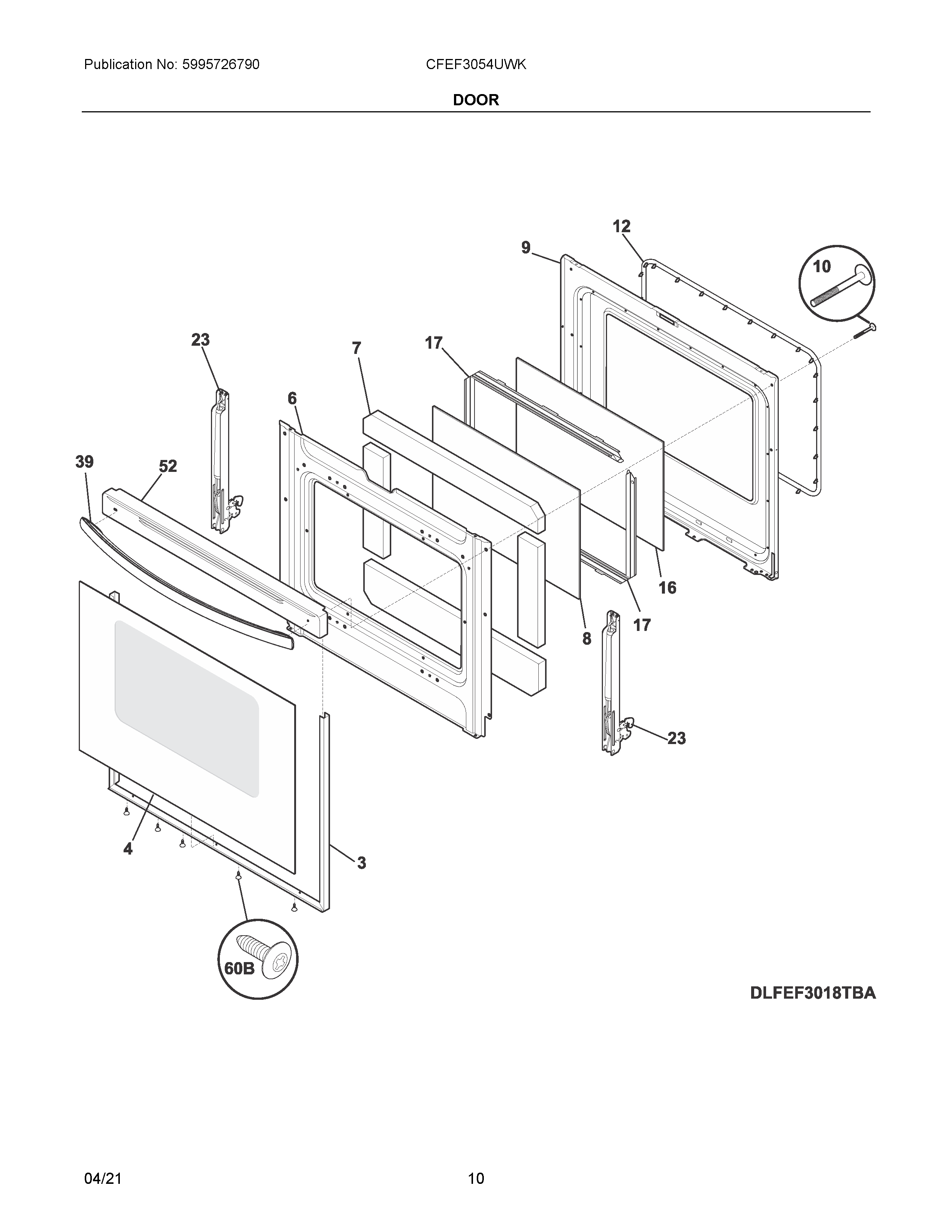 Publication No: 5995726790

CFEF3054UWK

DOOR

12

9

10

23

7

17

6

39

52

16

17

8

23

4

3

60B

DLFEF3018TBA

04/21

10