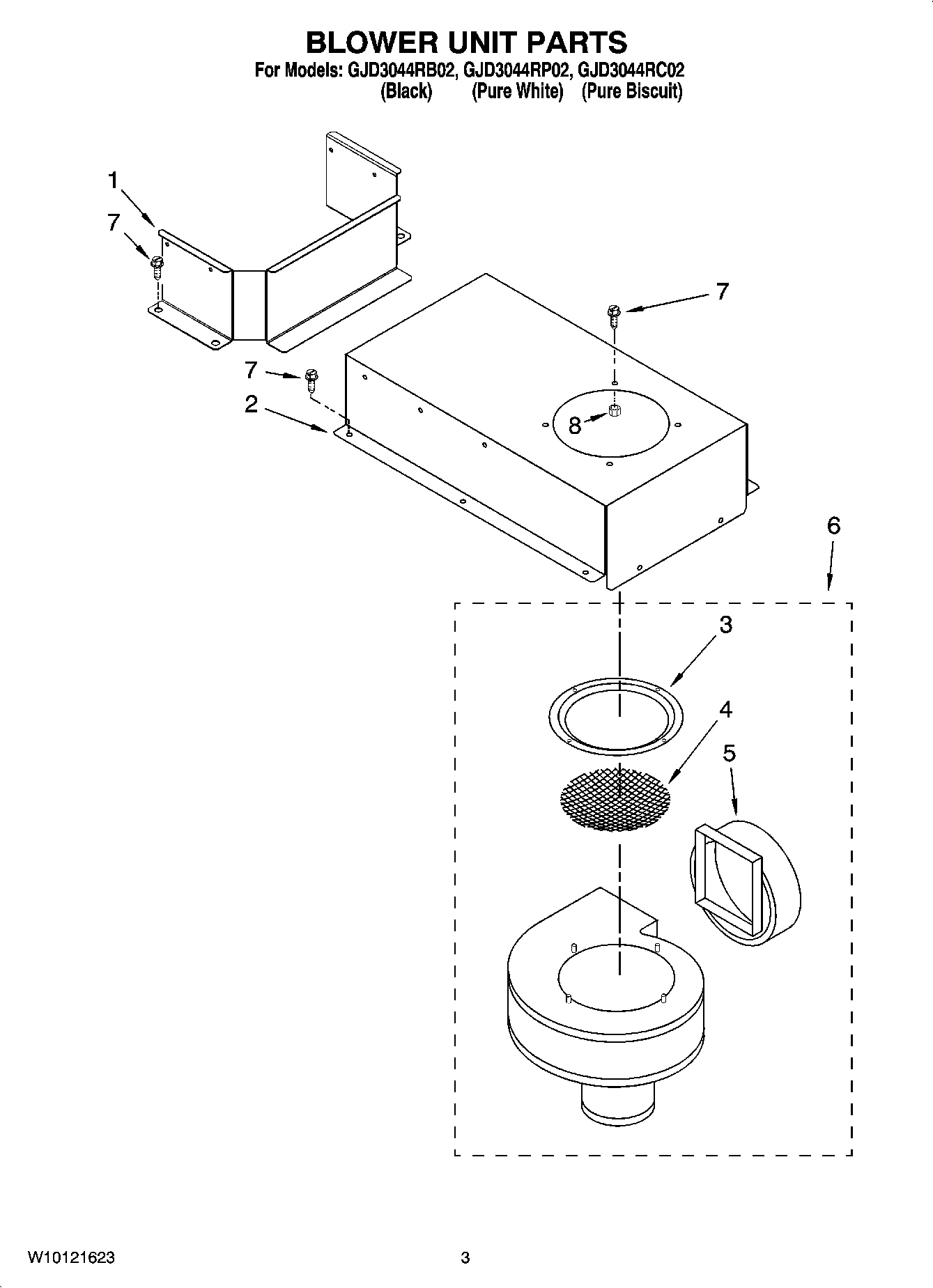 BLOWER UNIT PARTS
For Models: GJD3044RB02, GJD3044RP02, GJD3044RC02
(Black) (Pure White) (Pure Biscuit)

1
7
7
7
2
8
6
3
4
5

W10121623
3