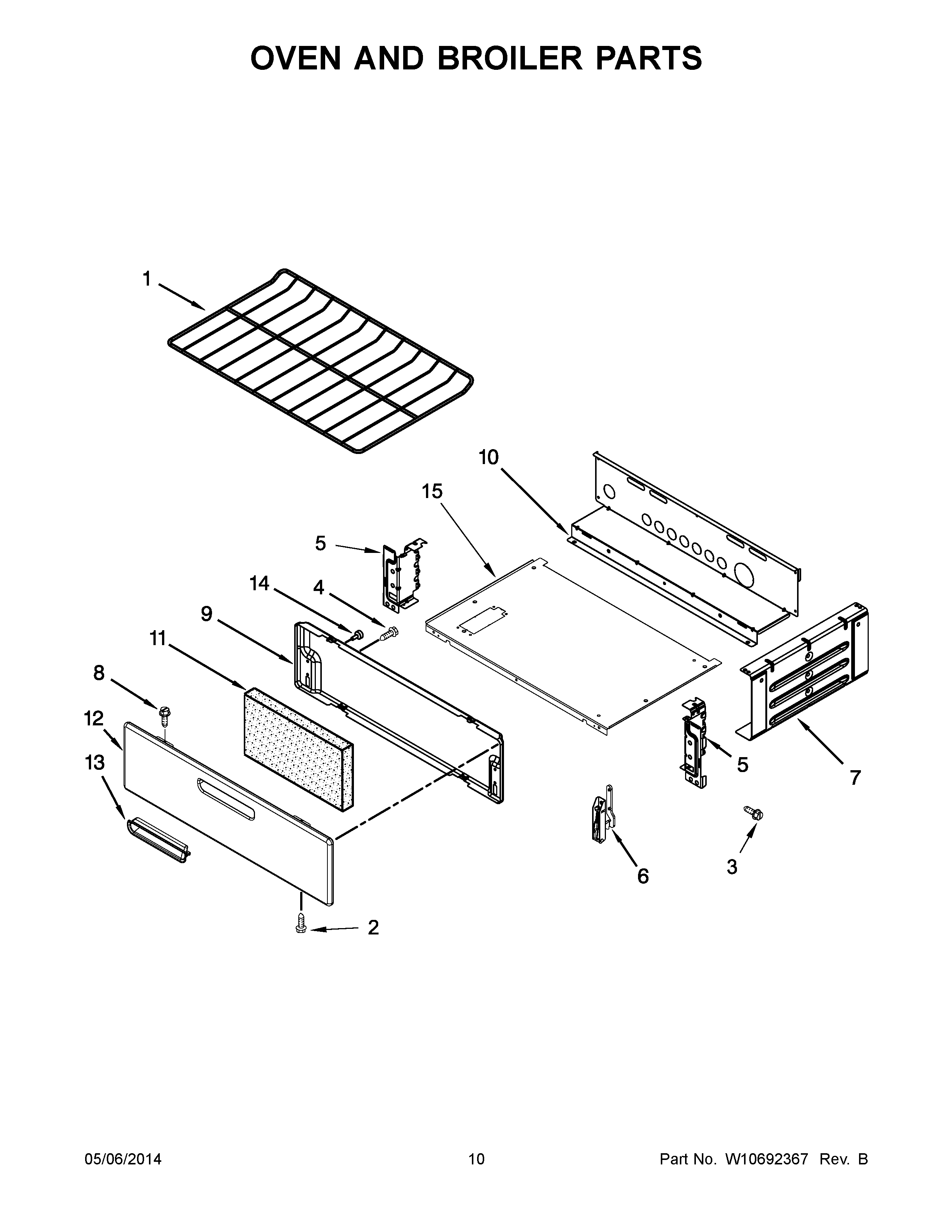 OVEN AND BROILER PARTS

1

10

15

5

14

4

9

11

8

12

13

5

7

6

3

2

05/06/2014

10

Part No. W10692367 Rev. B