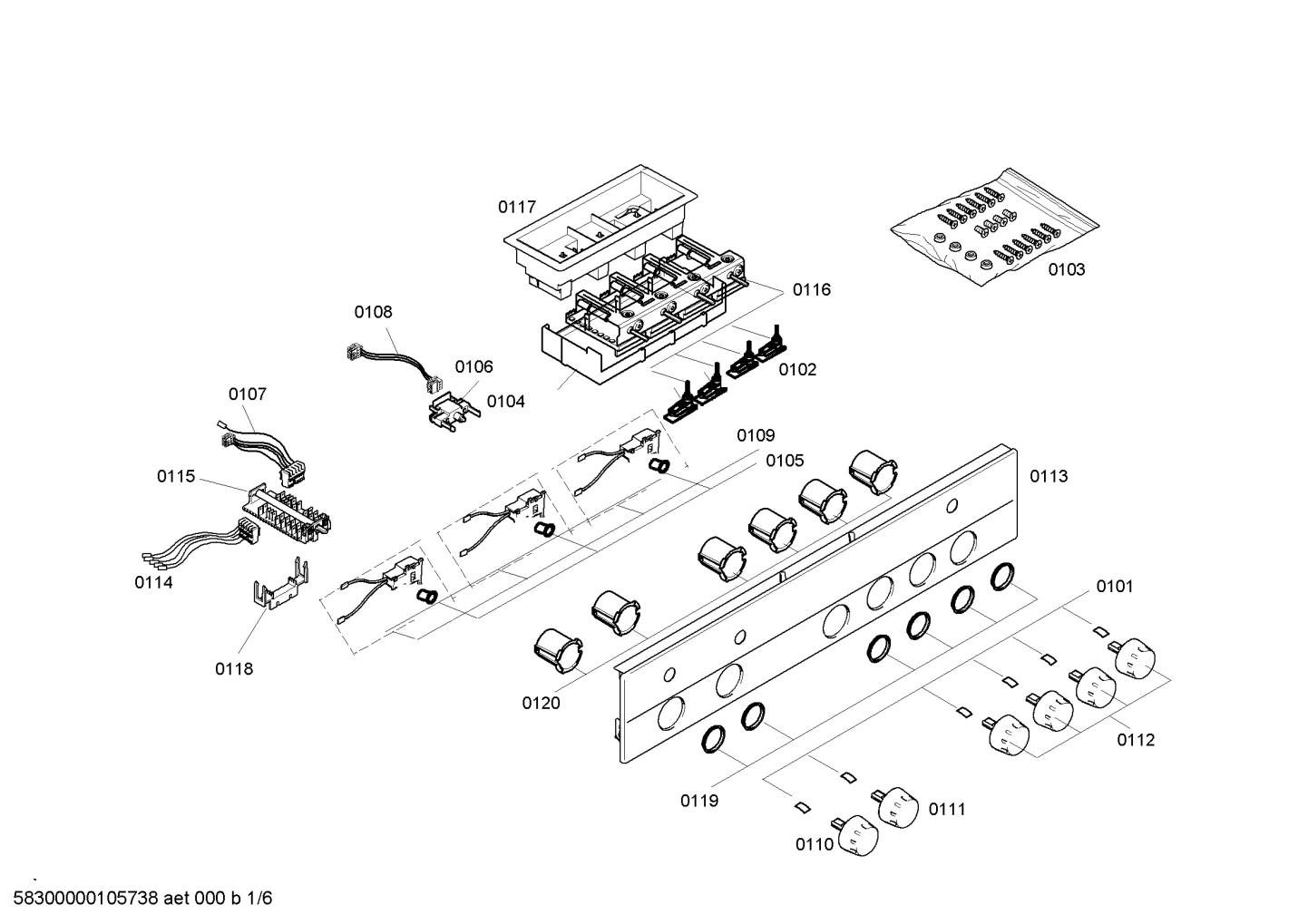 0117
0103
0116
0108
0106
0104
0102
0107
0109
0105
0115
0113
0114
0118
0101
0120
0112
0119
0111
0110
58300000105738 aet 000 b 1/6