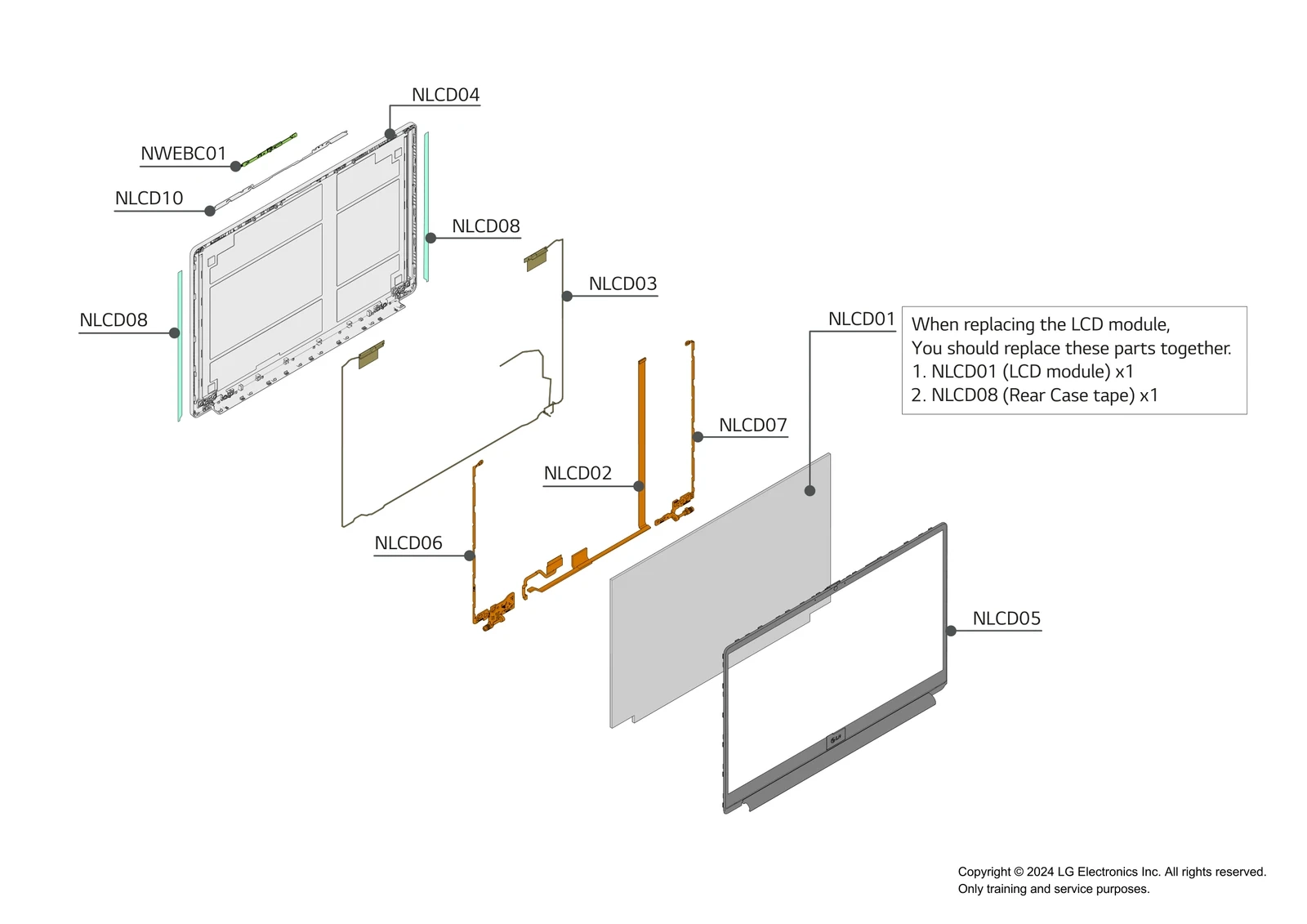 NLCD04

NWEBC01

NLCD10

NLCD08

NLCD03

NLCD08

NLCD01

When replacing the LCD module,
You should replace these parts together.
1. NLCD01 (LCD module) x1
2. NLCD08 (Rear Case tape) x1

NLCD07

NLCD02

NLCD06

NLCD05

Copyright © 2024 LG Electronics Inc. All rights reserved.
Only training and service purposes.