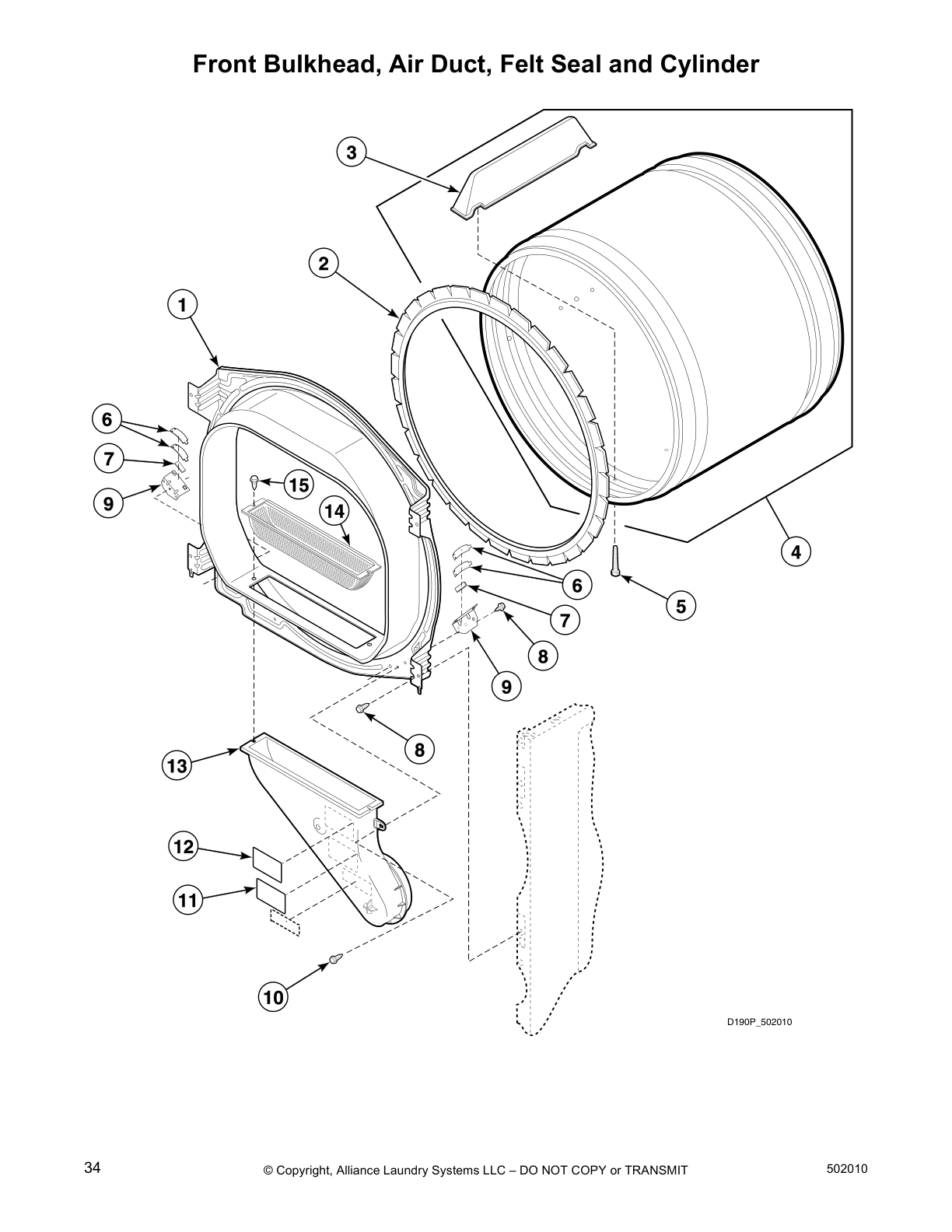 Front Bulkhead, Air Duct, Felt Seal and Cylinder

3

2

1

6

7

9

15

14

4

6

5

7

8

9

8

13

12

11

10

D190P_502010

34

© Copyright, Alliance Laundry Systems LLC – DO NOT COPY or TRANSMIT

502010