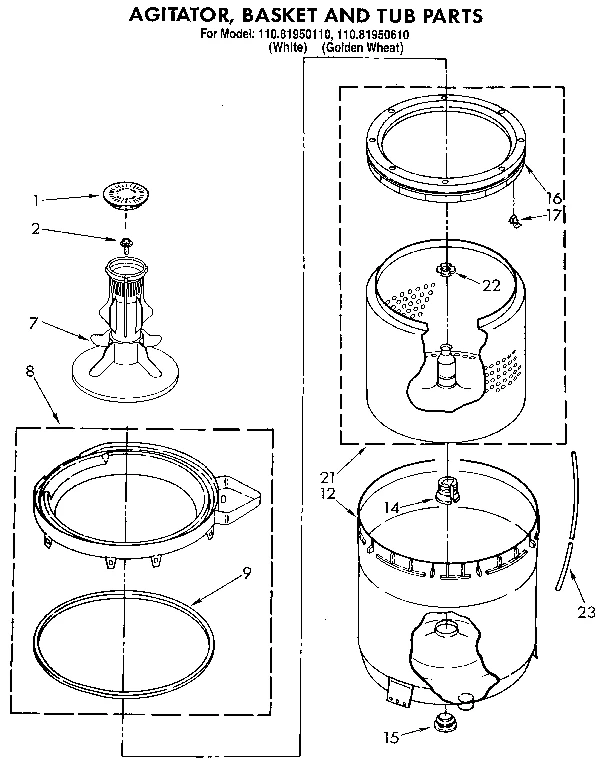 AGITATOR, BASKET AND TUB PARTS
For Model: 110.81950110, 110.81950610
(White) (Golden Wheat)

1
2
7
8
9
16
17
22
21
12
14
23
15