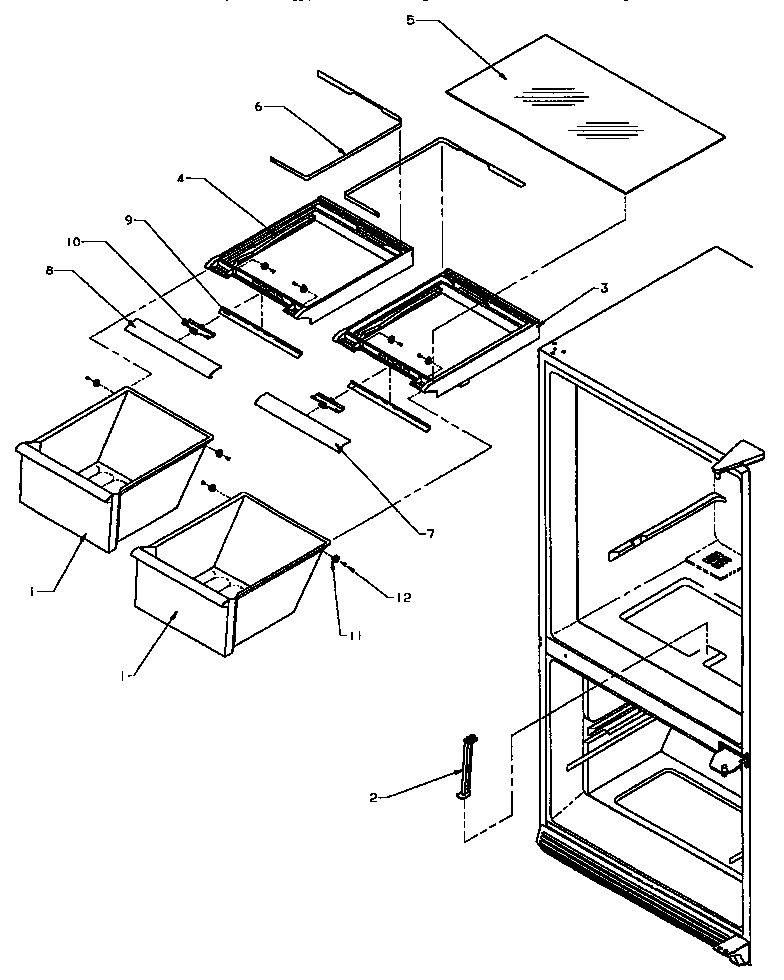 5
6
4
9
10
8
3
7
1
12
11
1
2