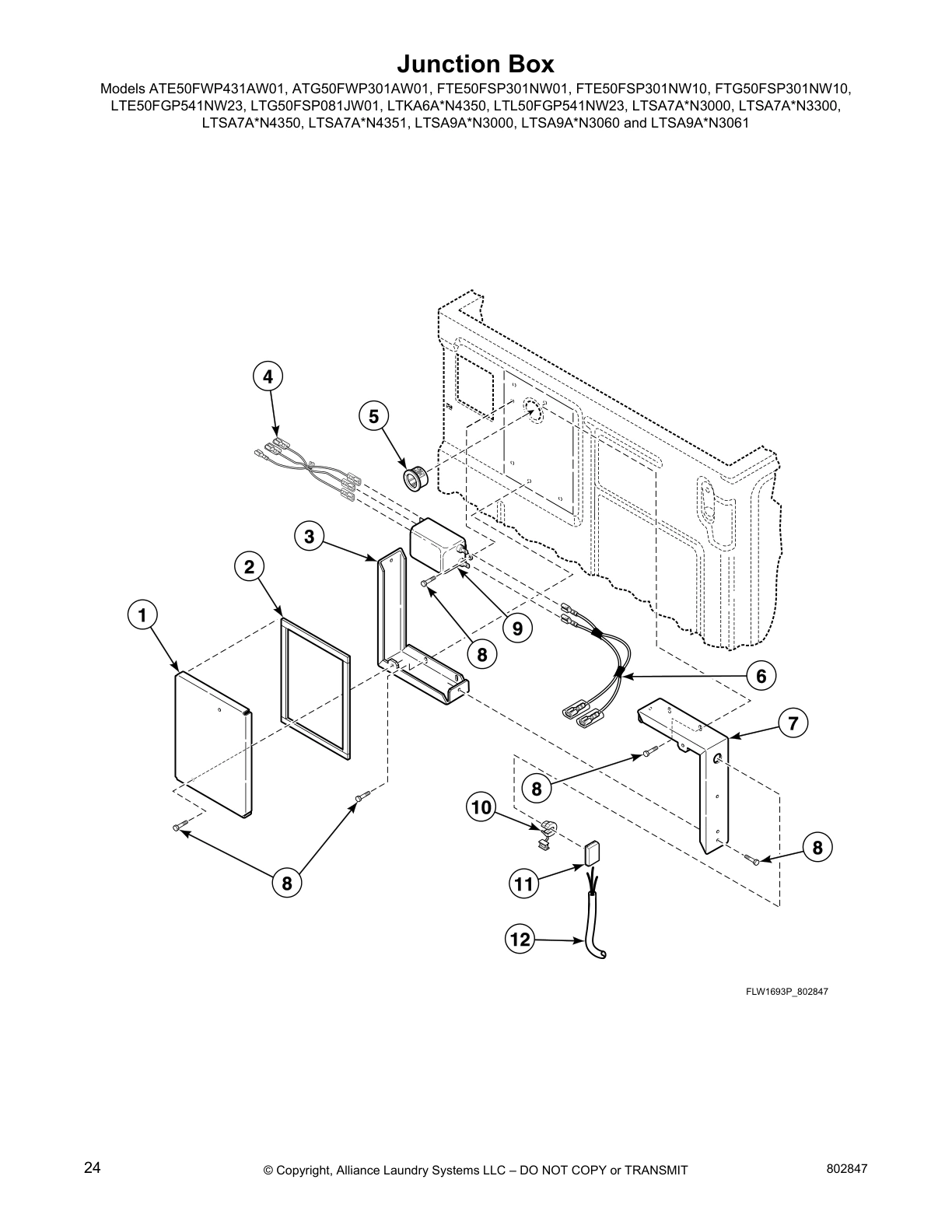 Junction Box

Models ATE50FWP431AW01, ATG50FWP301AW01, FTE50FSP301NW01, FTE50FSP301NW10, FTG50FSP301NW10, LTE50FGP541NW23, LTG50FSP081JW01, LTKA6A*N4350, LTL50FGP541NW23, LTSA7A*N3000, LTSA7A*N3300, LTSA7A*N4350, LTSA7A*N4351, LTSA9A*N3000, LTSA9A*N3060 and LTSA9A*N3061

4
5
3
2
1
9
8
6
7
8
10
8
8
11
12

FLW1693P_802847

24

© Copyright, Alliance Laundry Systems LLC – DO NOT COPY or TRANSMIT

802847