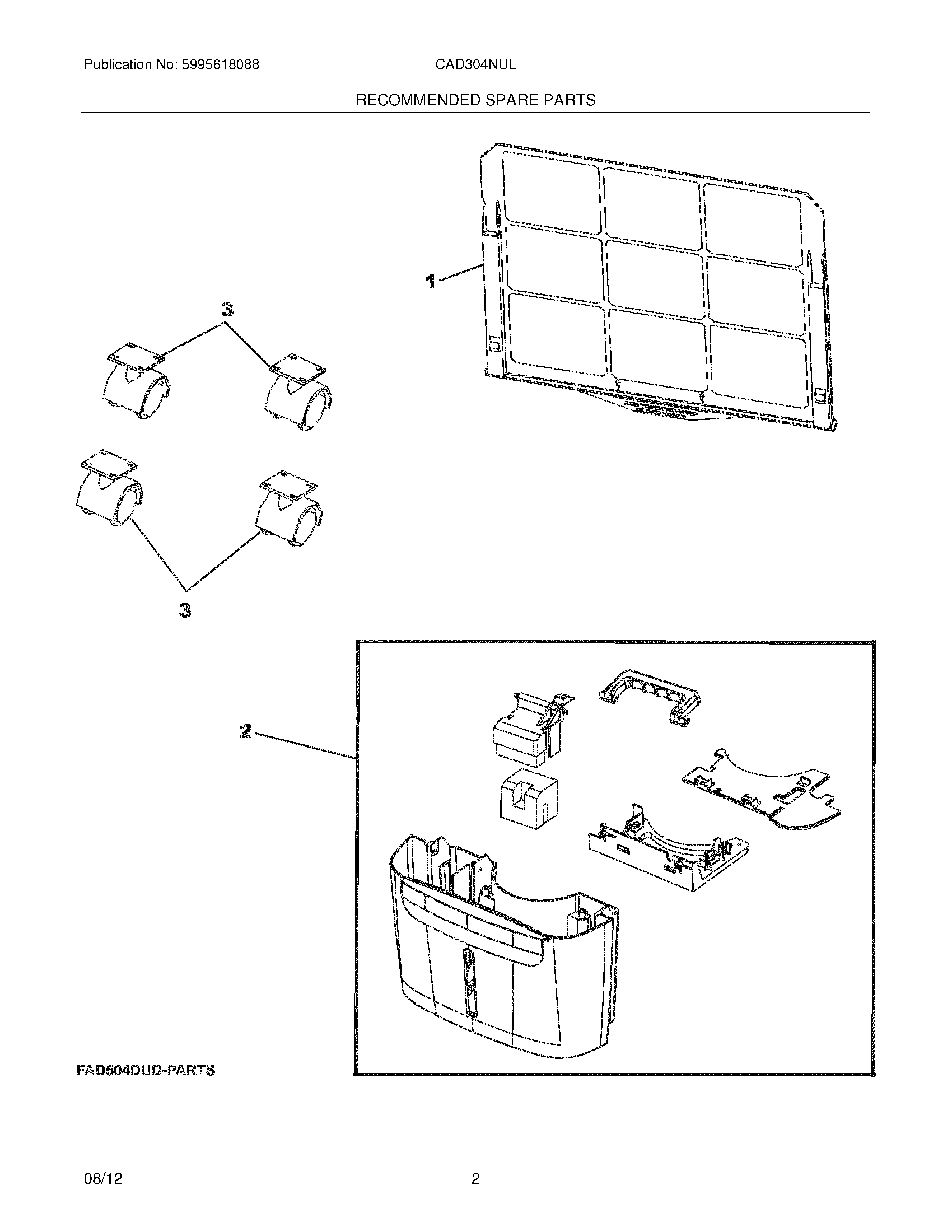 Publication No: 5995618088

CAD304NUL

RECOMMENDED SPARE PARTS

1

3

3

2

FAD504DUD-PARTS

08/12

2