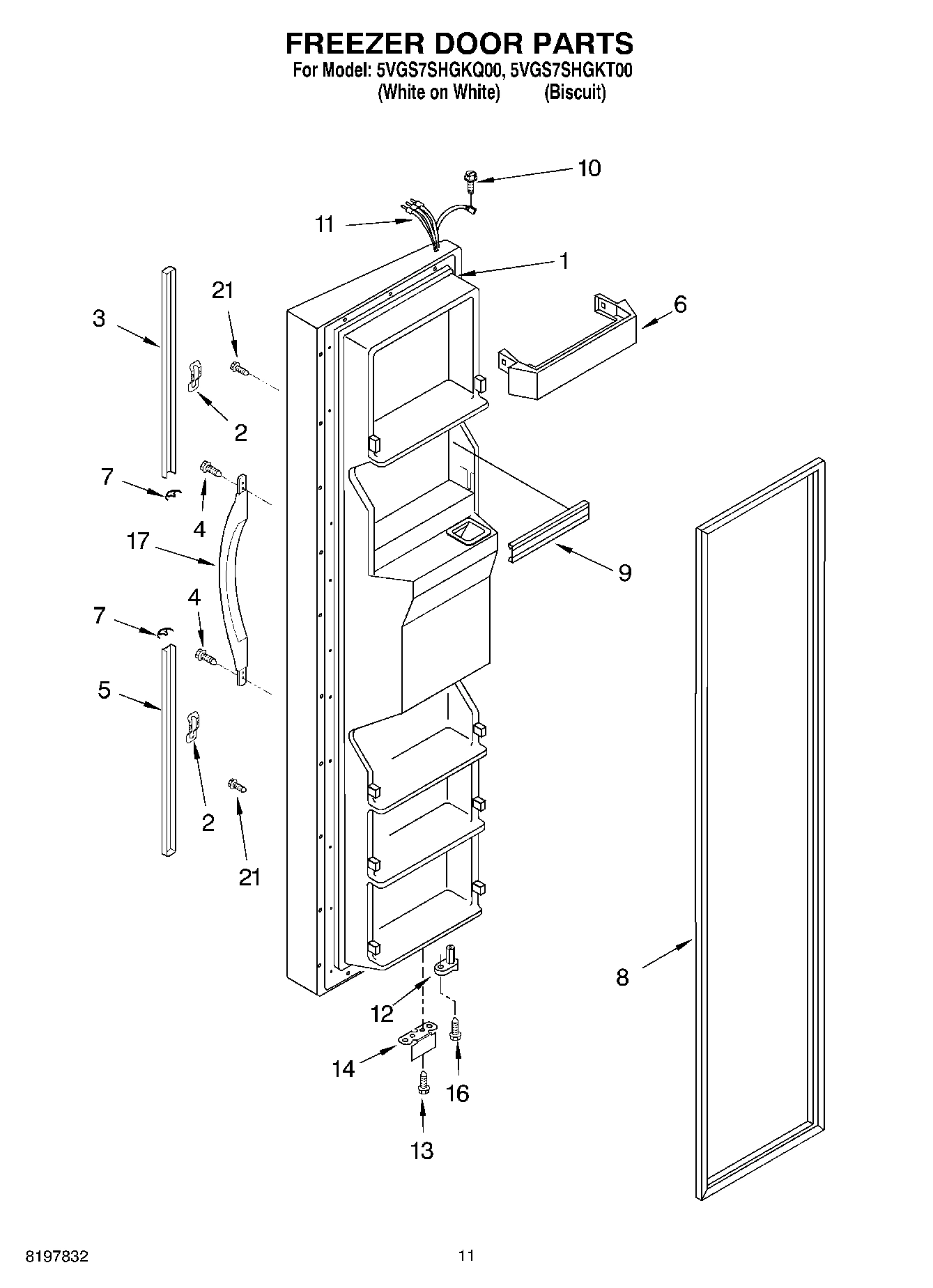 FREEZER DOOR PARTS
For Model: 5VGS7SHGKQ00, 5VGS7SHGKT00
(White on White) (Biscuit)

10
11
1
21
3
6
2
7
4
17
9
4
7
5
2
21
8
12
14
16
13

8197832
11