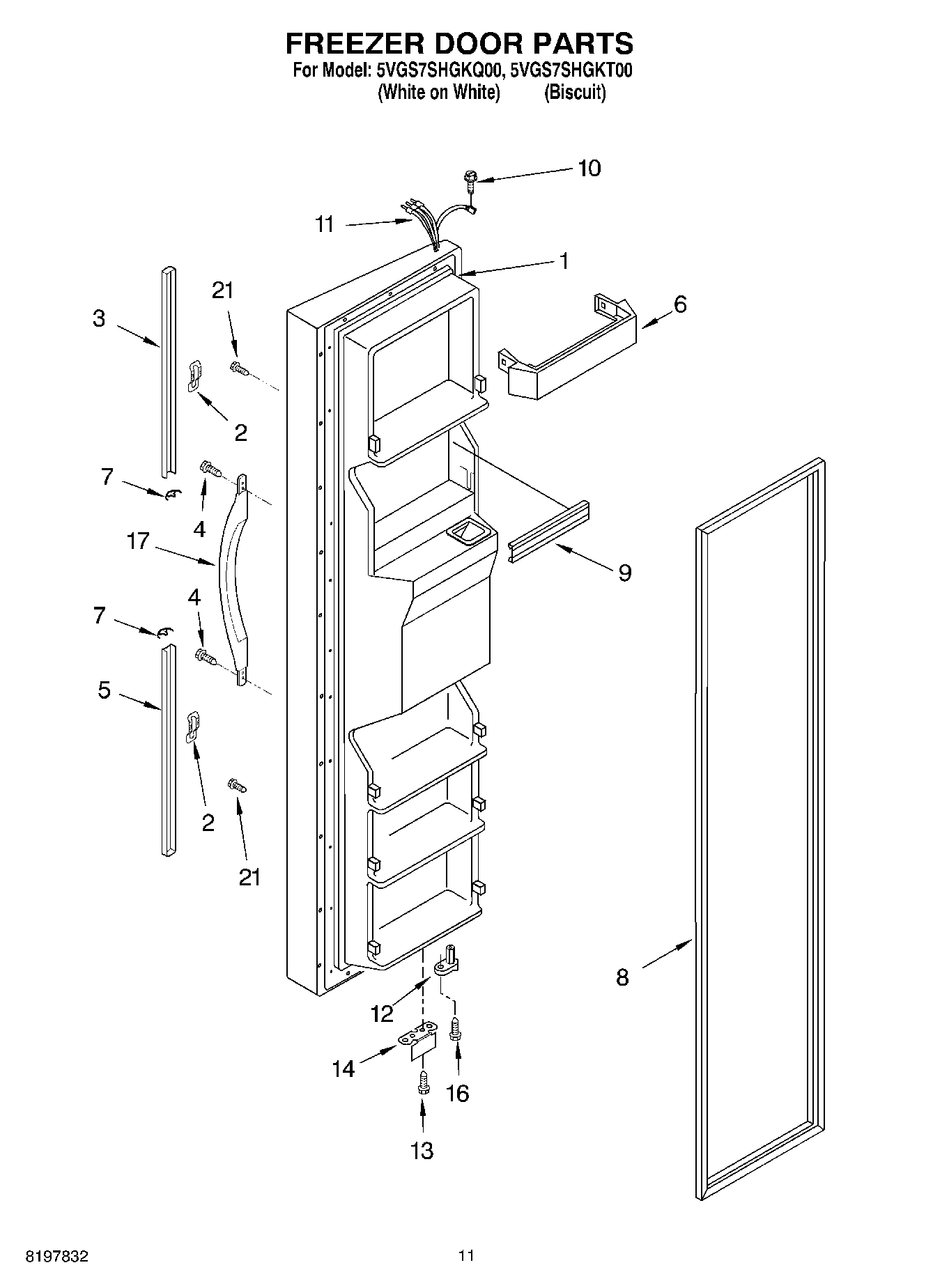 FREEZER DOOR PARTS
For Model: 5VGS7SHGKQ00, 5VGS7SHGKT00
(White on White) (Biscuit)

10
11
1
21
3
6
2
7
4
17
9
4
7
5
2
21
8
12
14
16
13

8197832
11