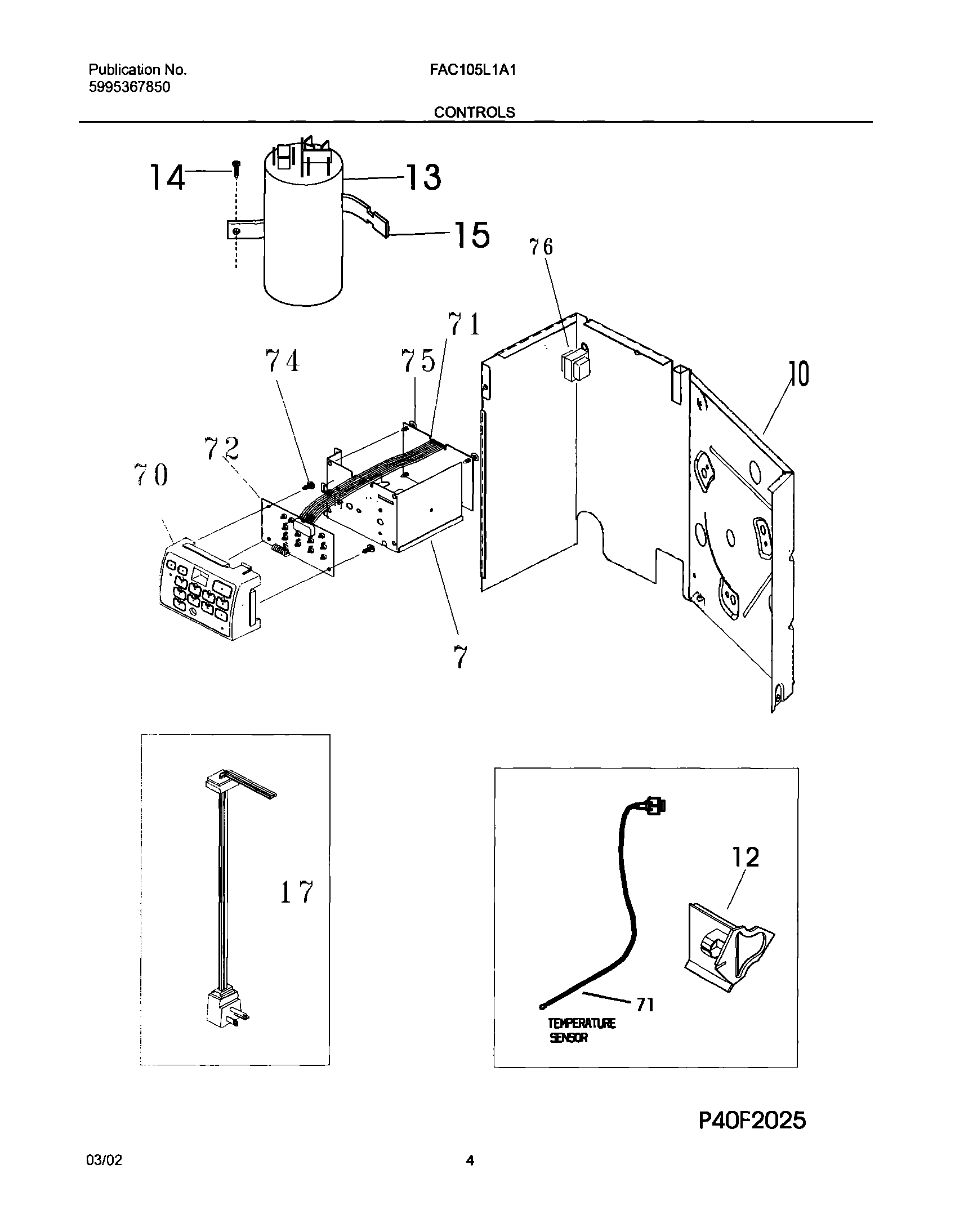 Publication No.
5995367850

FAC105L1A1

CONTROLS

14
13
15
76
71
74
75
10
72
70
7
17
12
71
TEMPERATURE
SENSOR

P40F2025

03/02

4