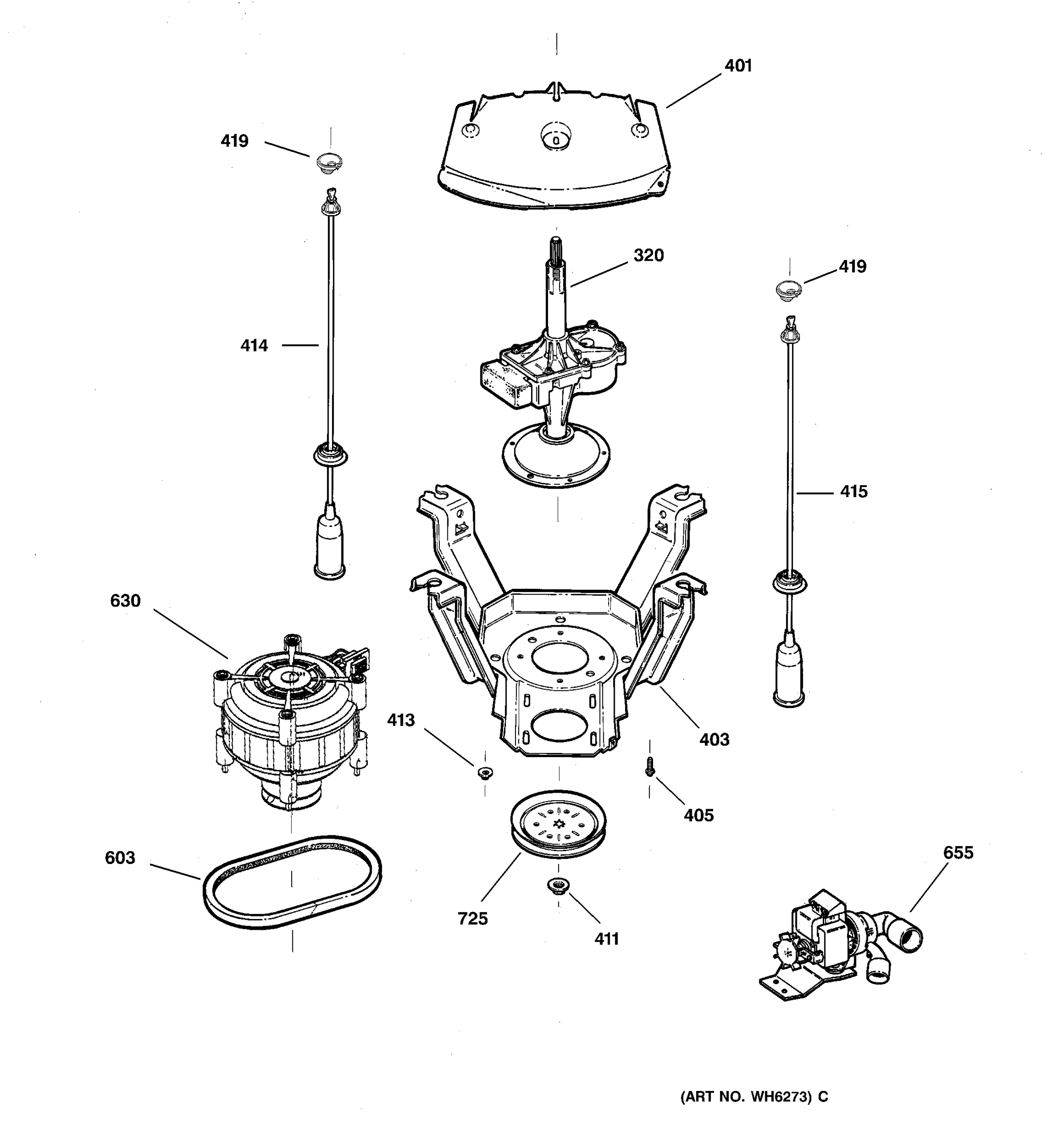 401

419

320

419

414

415

630

413

403

405

603

655

725

411

(ART NO. WH6273) C