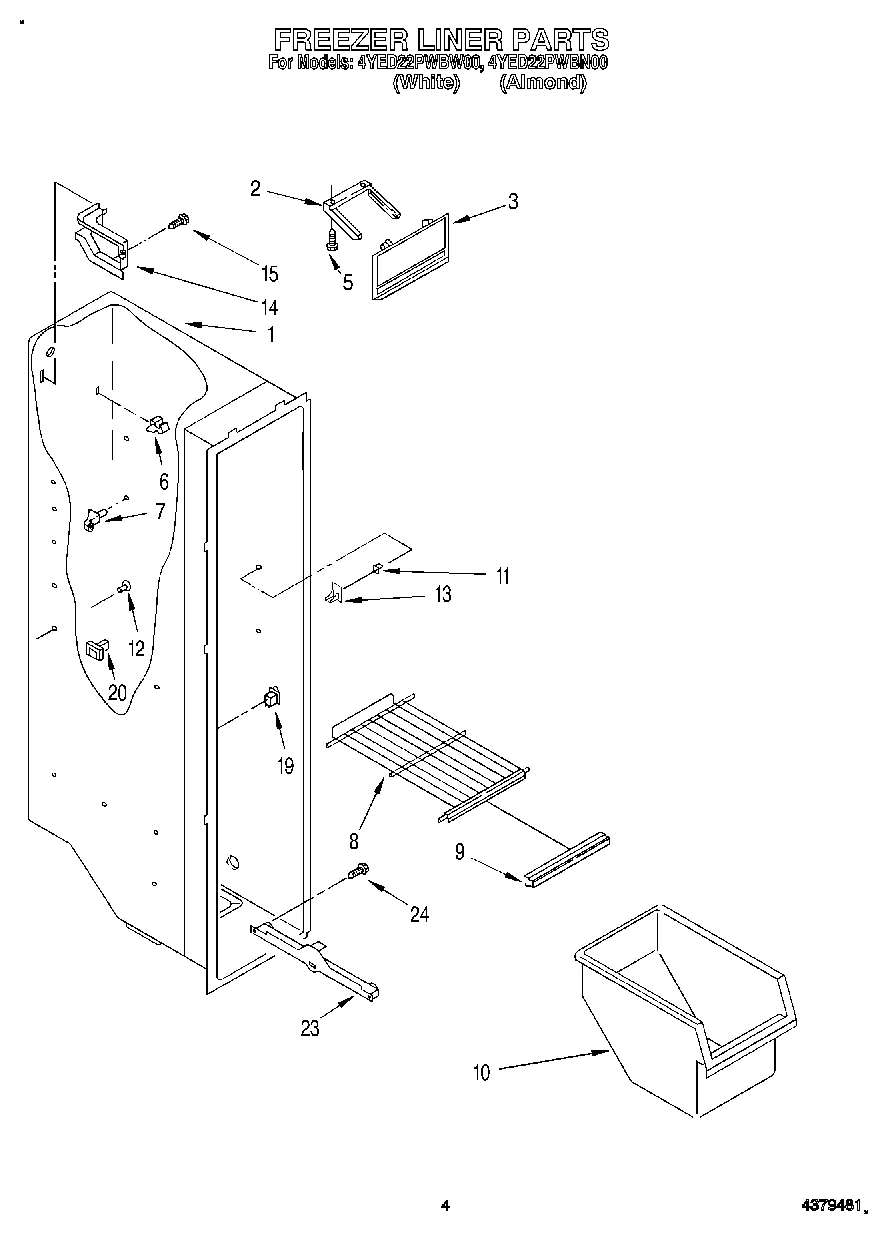 FREEZER LINER PARTS
For Models: 4YED22PWBW00, 4YED22PWBN00
(White) (Almond)

2
3
15
5
14
1
6
7
11
13
12
20
19
8
9
24
23
10

4

4379481