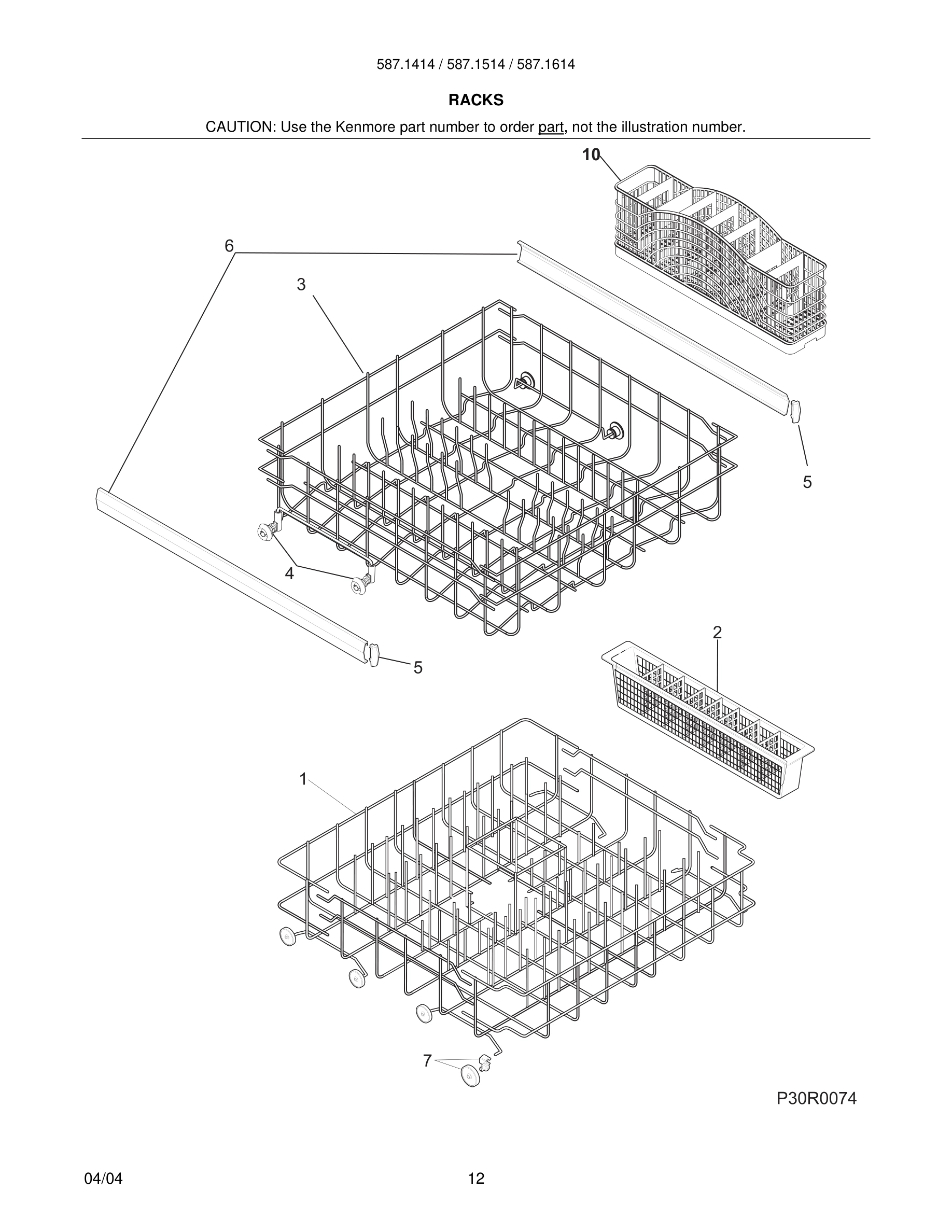 587.1414 / 587.1514 / 587.1614

RACKS

CAUTION: Use the Kenmore part number to order part, not the illustration number.

10

6

3

5

4

5

2

1

7

P30R0074

04/04

12