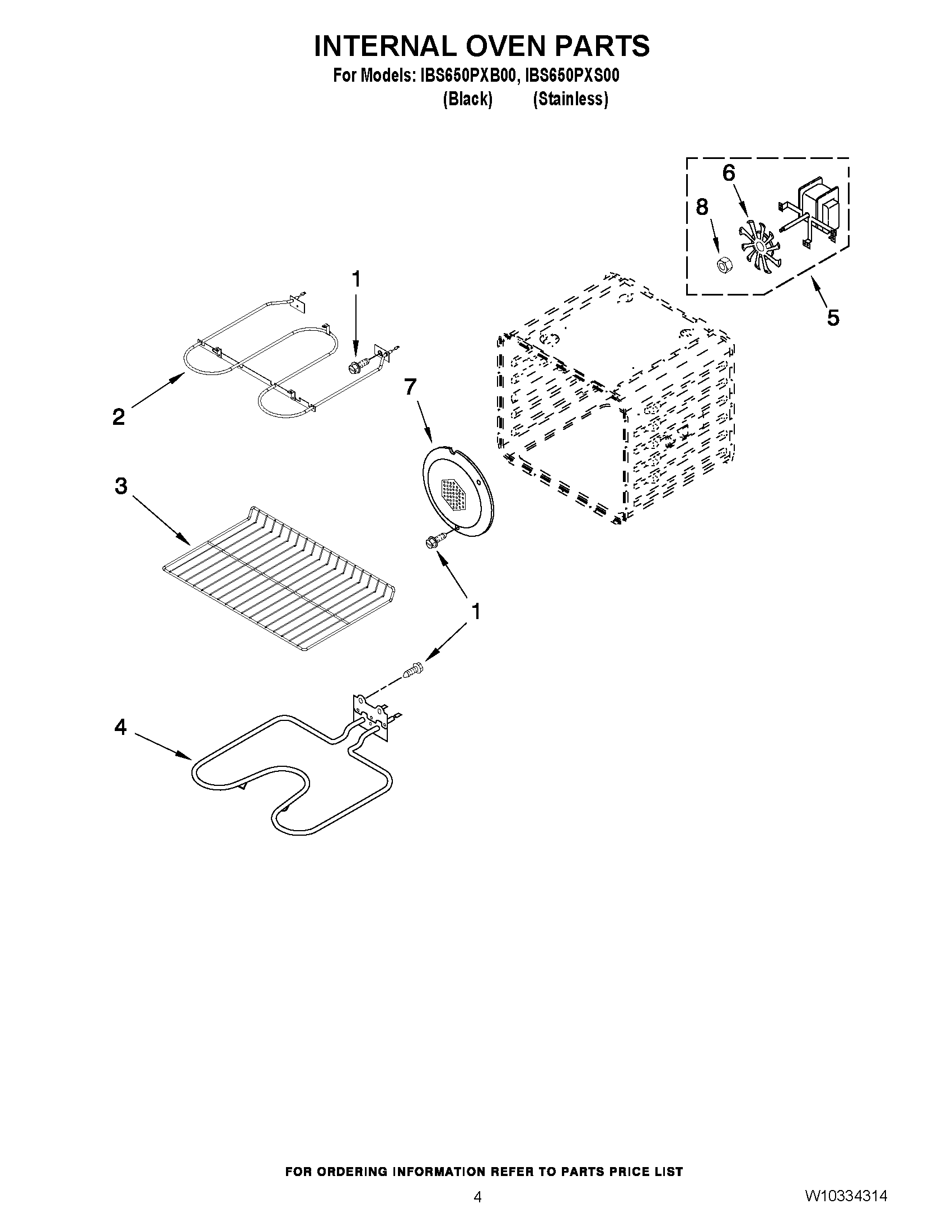 INTERNAL OVEN PARTS

For Models: IBS650PXB00, IBS650PXS00
(Black) (Stainless)

6

8

5

1

2

7

3

1

4

FOR ORDERING INFORMATION REFER TO PARTS PRICE LIST

4

W10334314