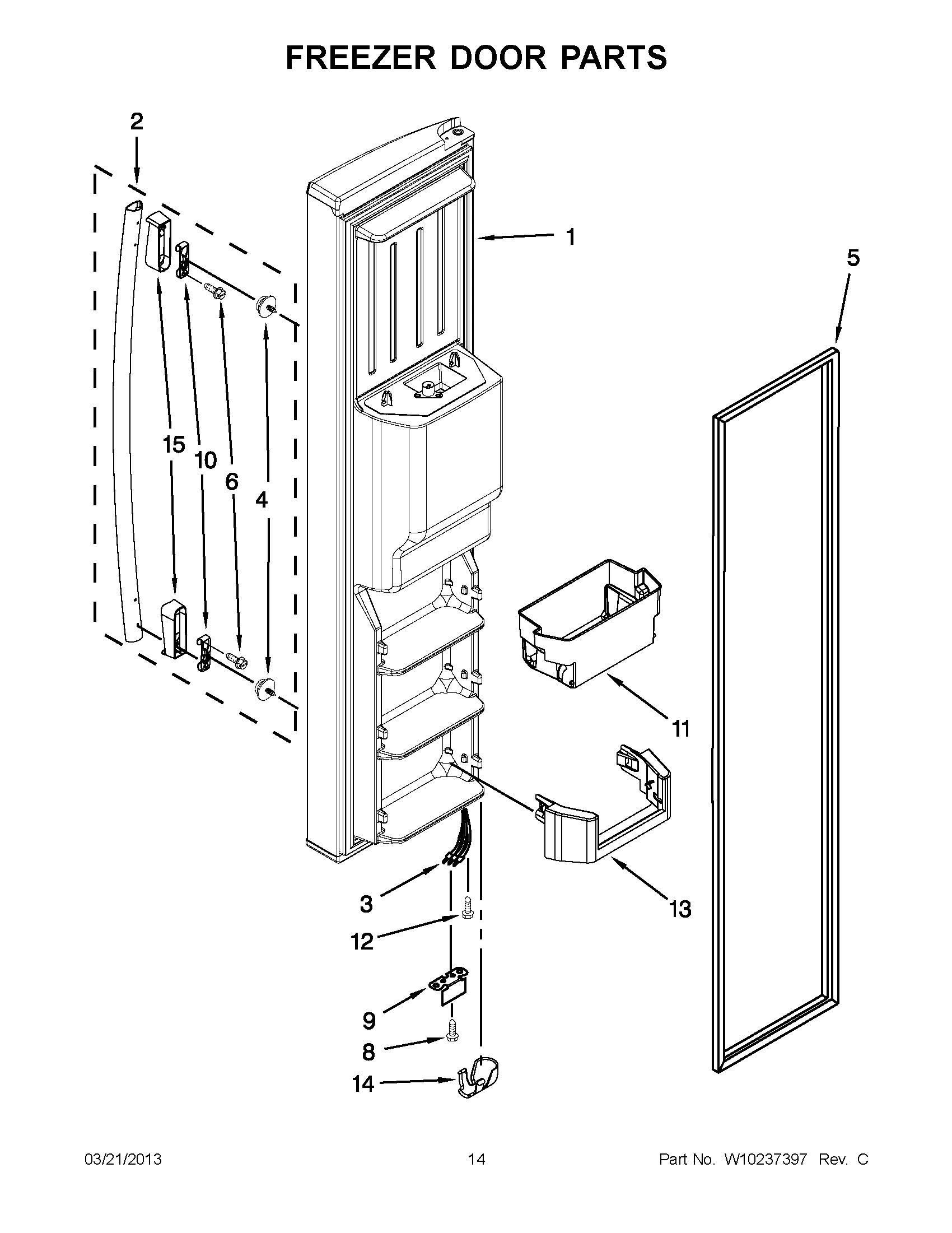 FREEZER DOOR PARTS

2

1

5

15

10

6

4

11

13

3

12

9

8

14

03/21/2013

14

Part No. W10237397 Rev. C