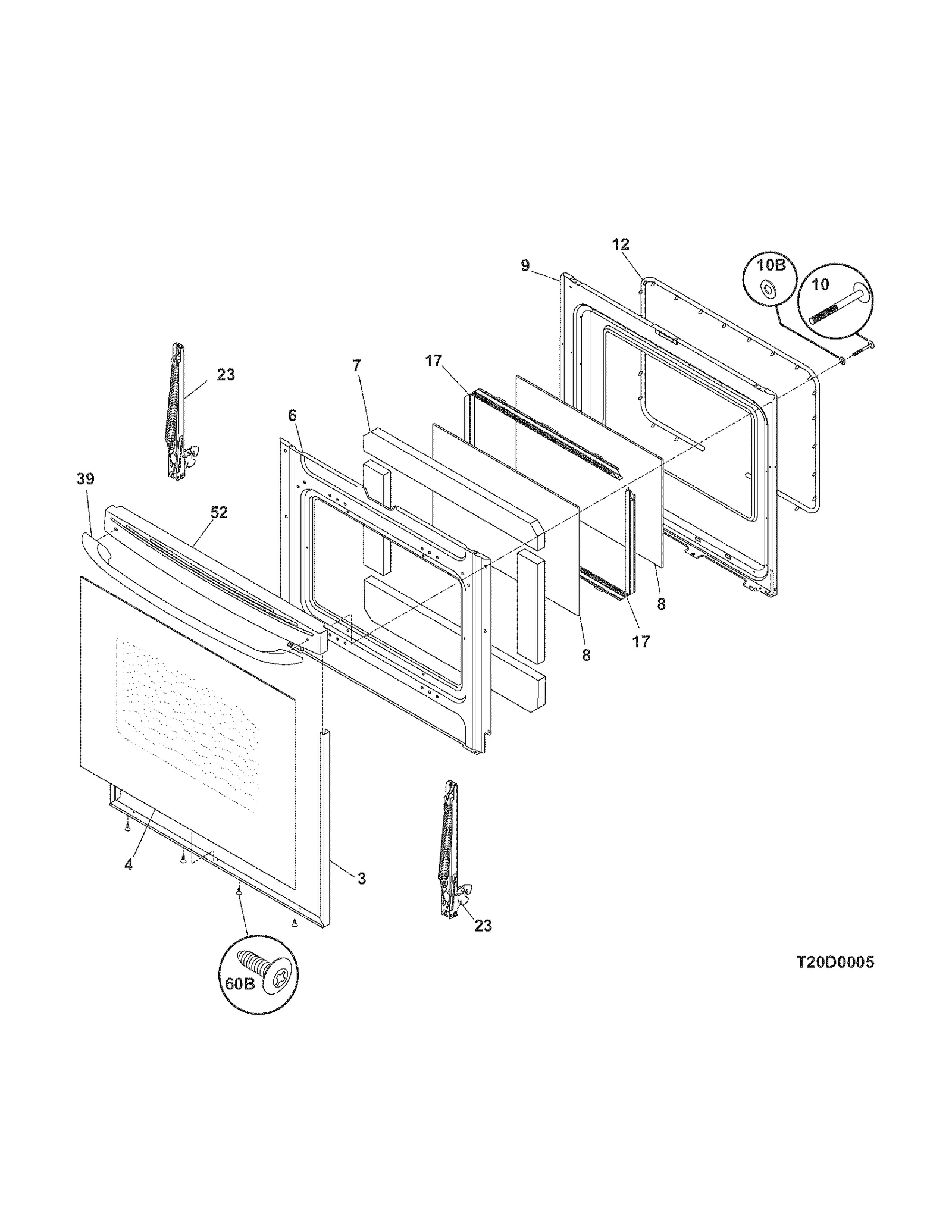 12
9
10B
10
23
7
17
6
39
52
8
17
8
4
3
23
60B
T20D0005