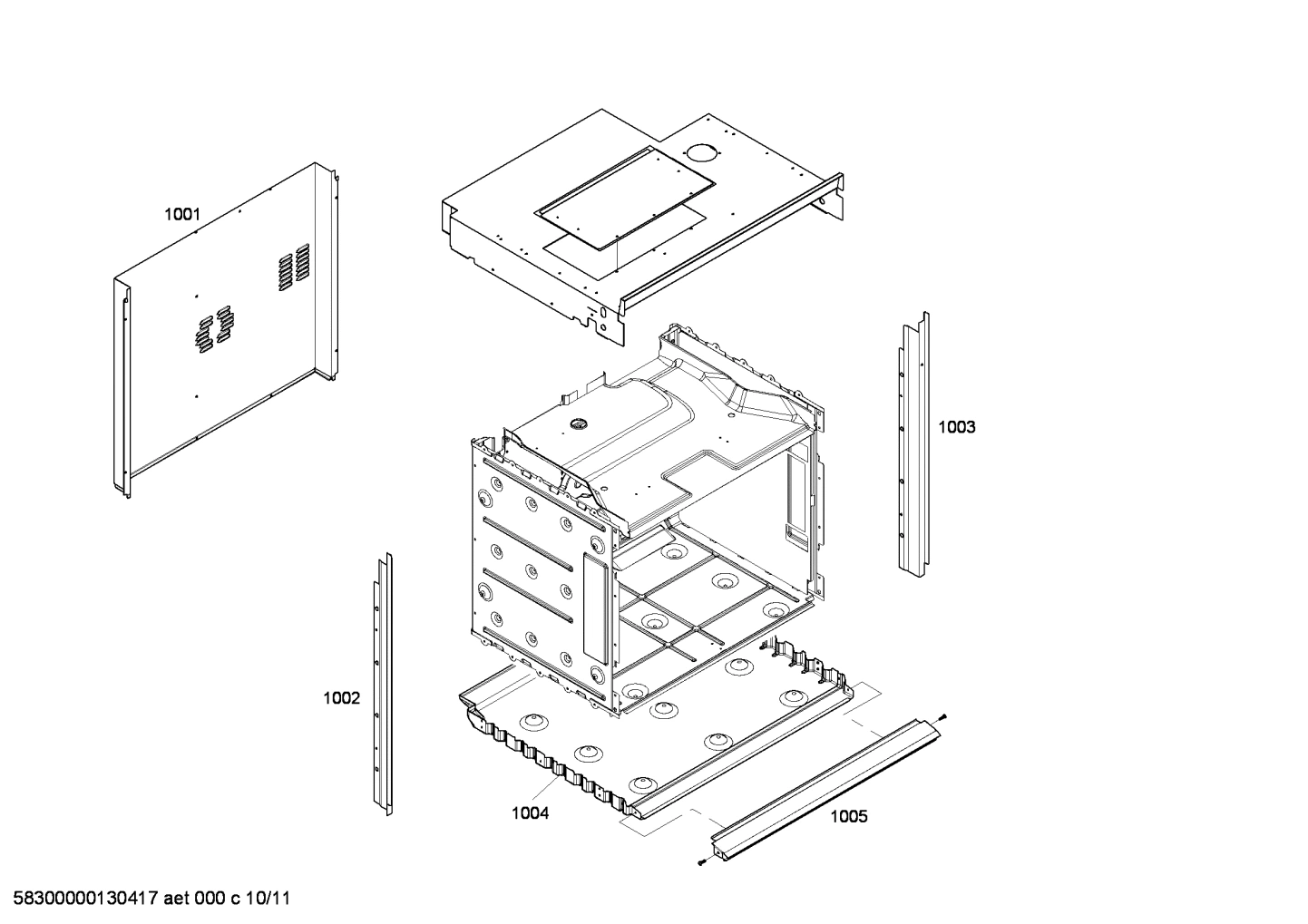 1001

1003

1002

1004

1005

58300000130417 aet 000 c 10/11