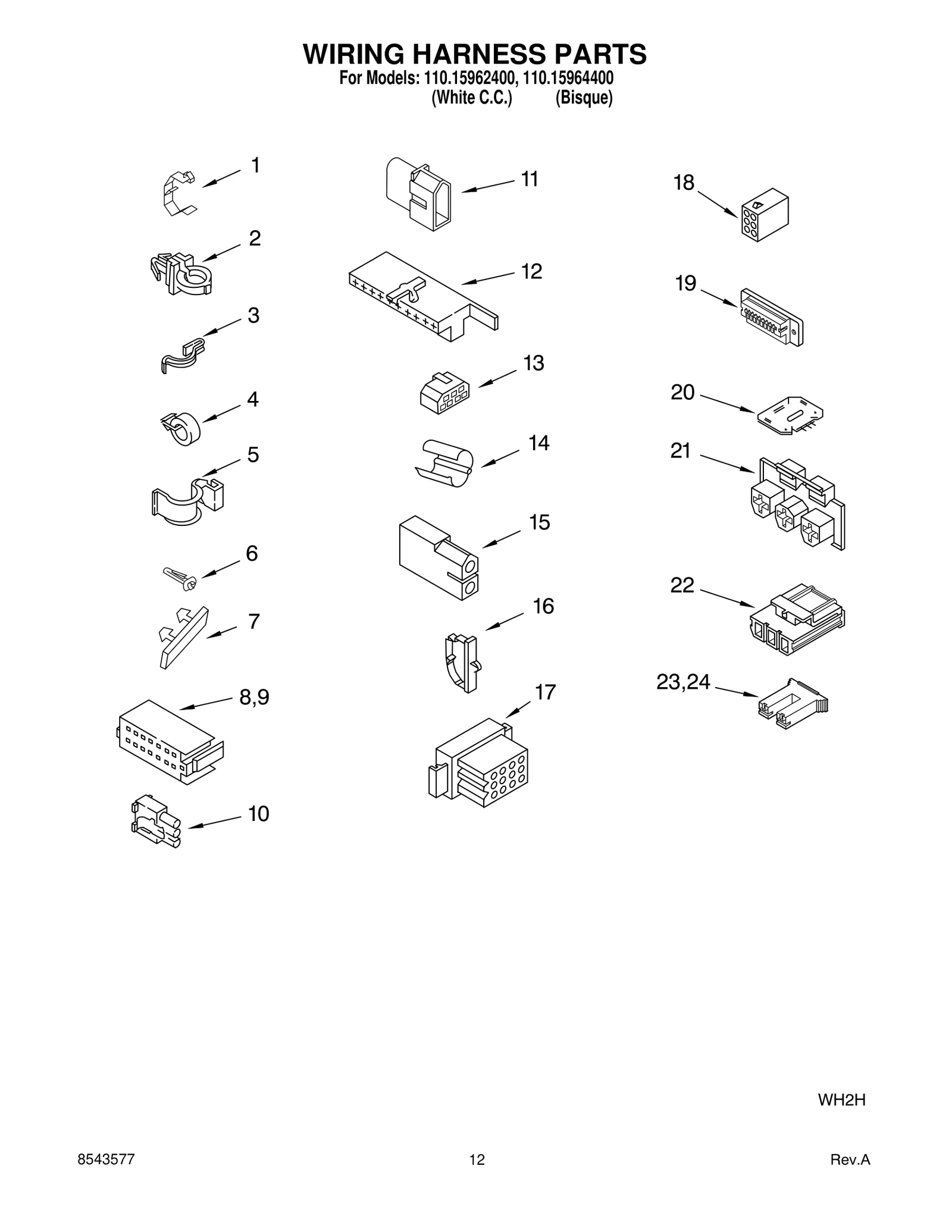 WIRING HARNESS PARTS
For Models: 110.15962400, 110.15964400
(White C.C.) (Bisque)

1
2
3
4
5
6
7
8,9
10

11
12
13
14
15
16
17

18
19
20
21
22
23,24

WH2H

8543577

12

Rev.A