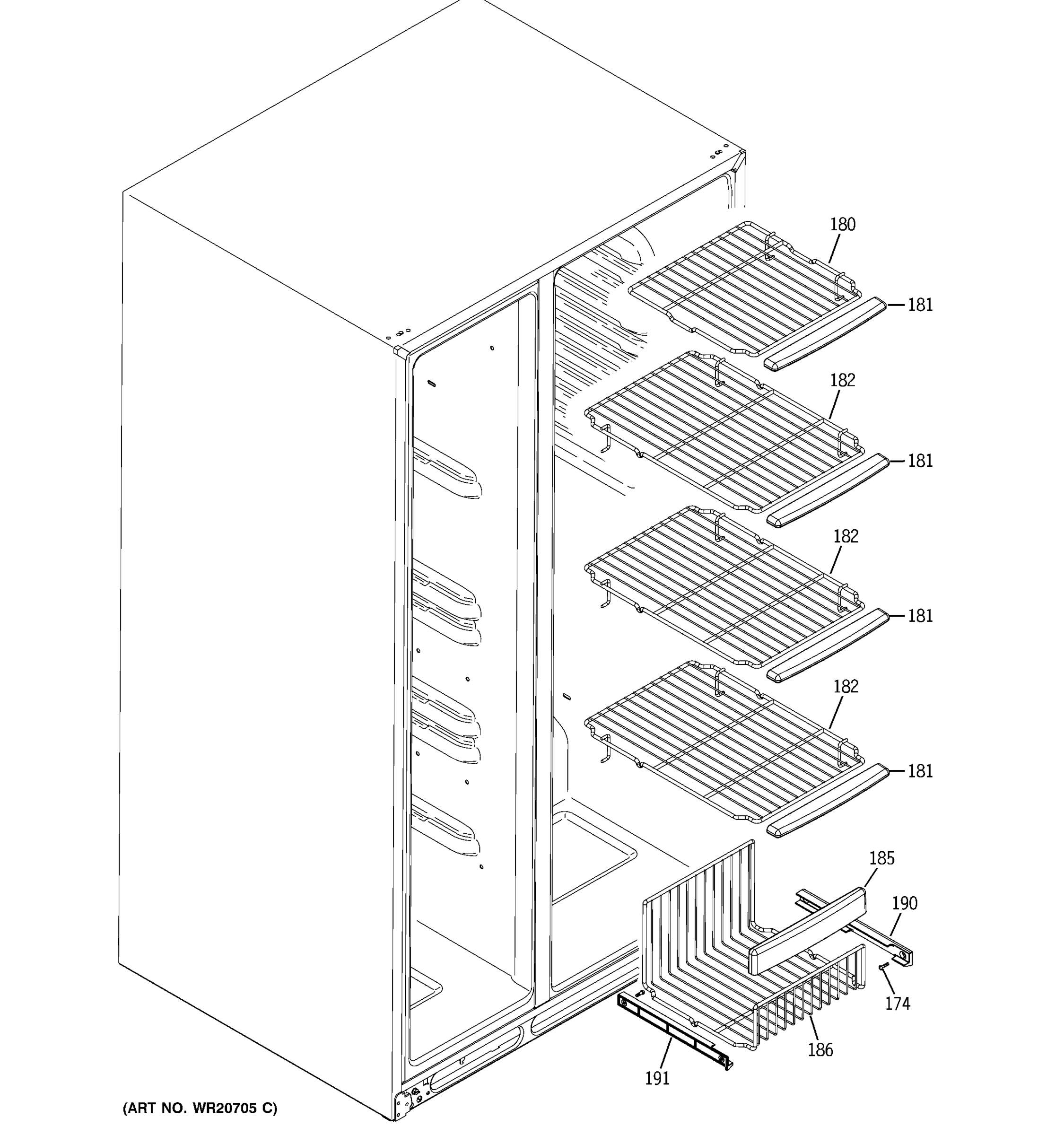 180
181
182
181
182
181
182
181
185
190
174
186
191
(ART NO. WR20705 C)