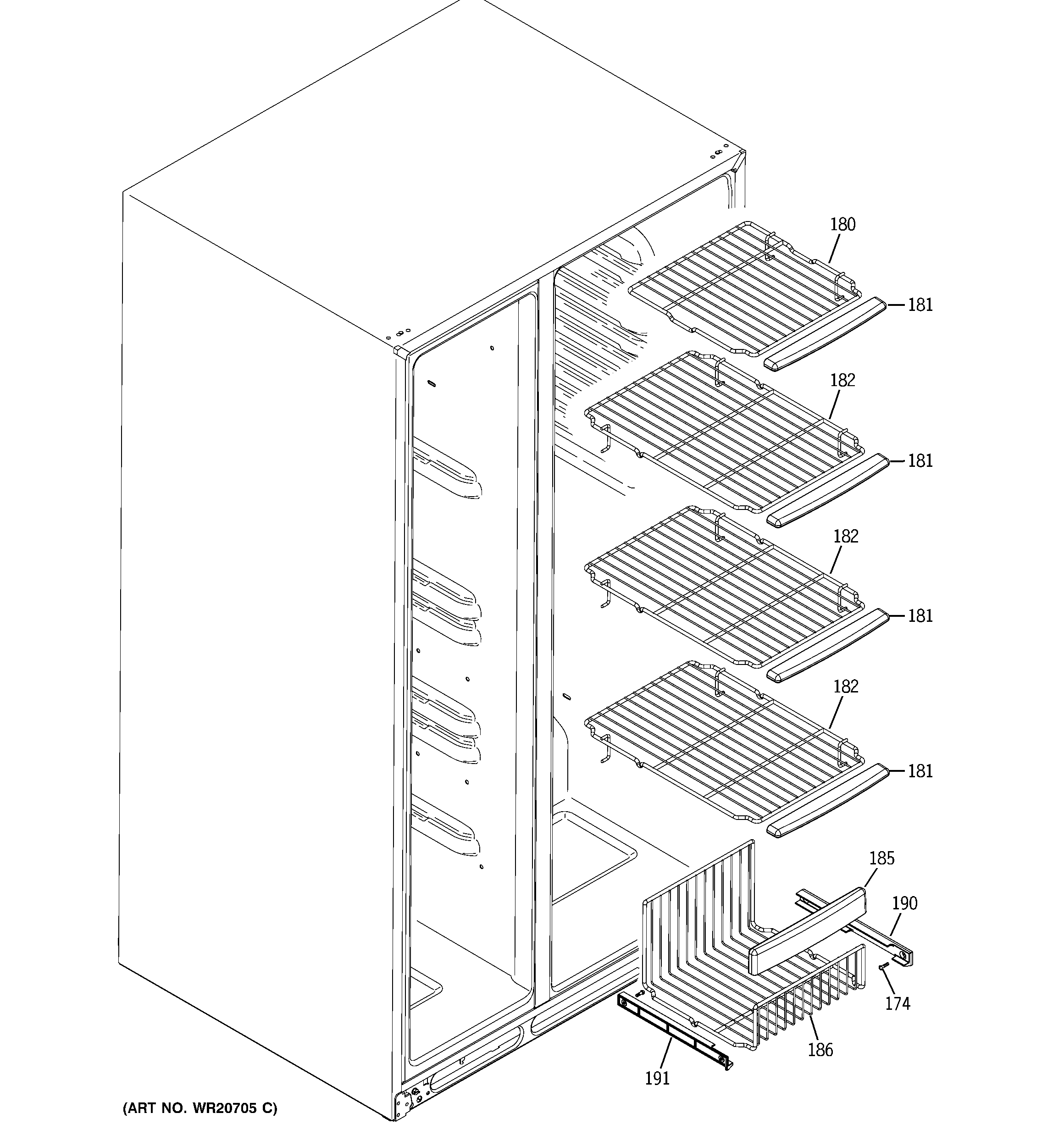 180
181
182
181
182
181
182
181
185
190
174
186
191
(ART NO. WR20705 C)