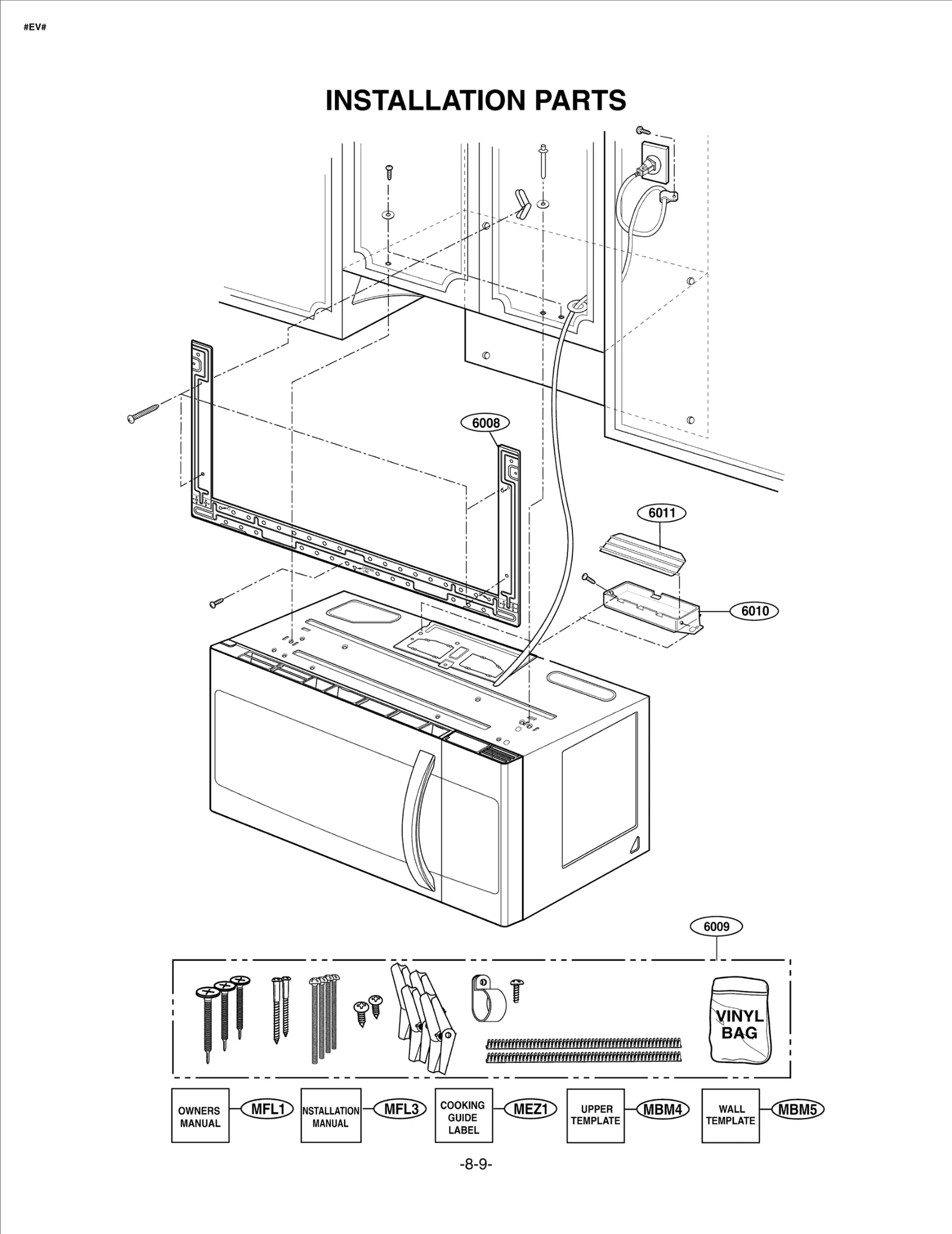 #EV#

INSTALLATION PARTS

6008

6011

6010

6009

VINYL BAG

OWNERS MANUAL MFL1

INSTALLATION MANUAL MFL3

COOKING GUIDE LABEL MEZ1

UPPER TEMPLATE MBM4

WALL TEMPLATE MBM5

-8-9-