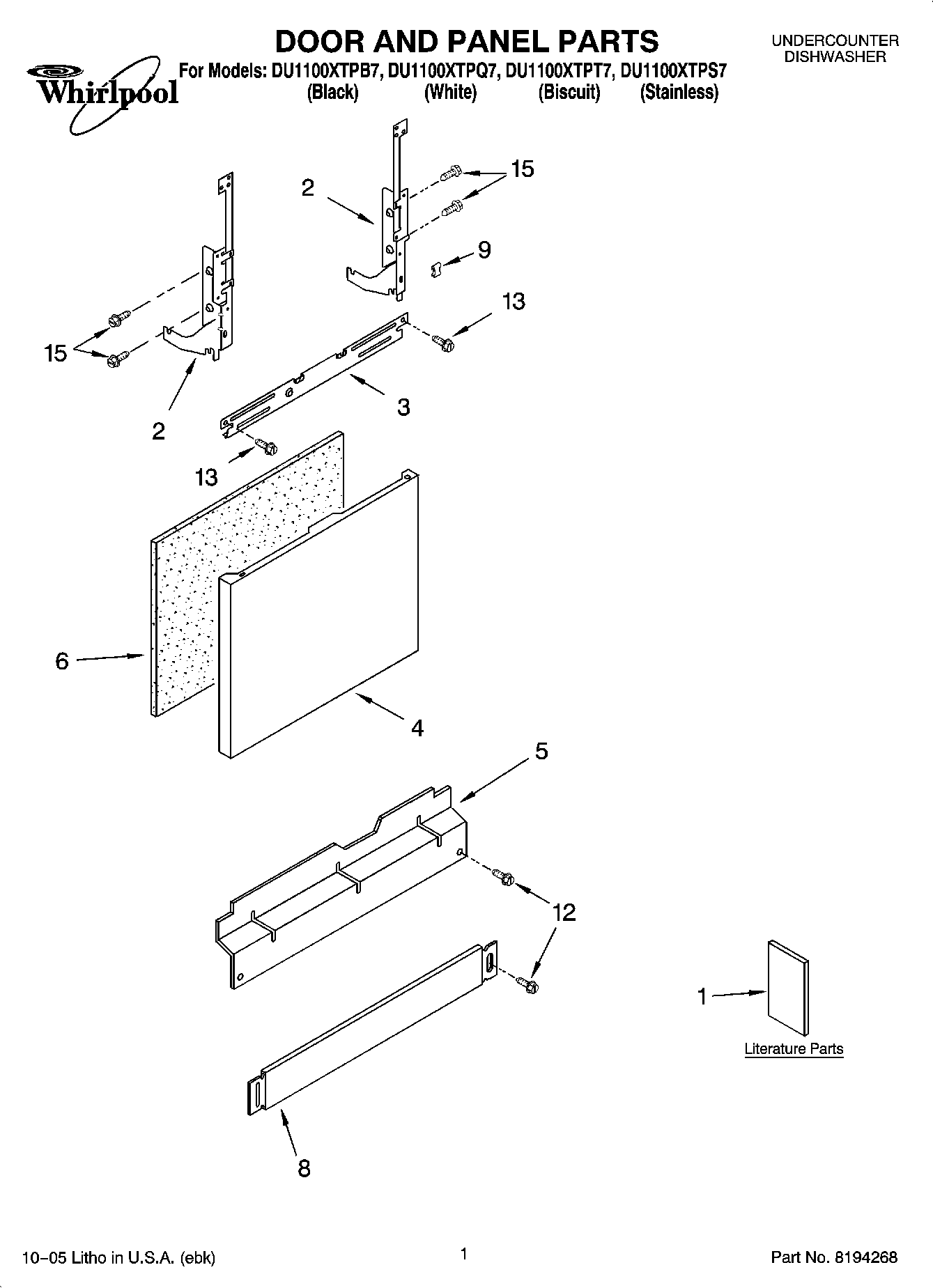 Whirlpool

DOOR AND PANEL PARTS

UNDERCOUNTER DISHWASHER

For Models: DU1100XTPB7, DU1100XTPQ7, DU1100XTPT7, DU1100XTPS7
(Black) (White) (Biscuit) (Stainless)

2
15
9
13
15
2
3
13
6
4
5
12
1
Literature Parts
8

10–05 Litho in U.S.A. (ebk)

1

Part No. 8194268