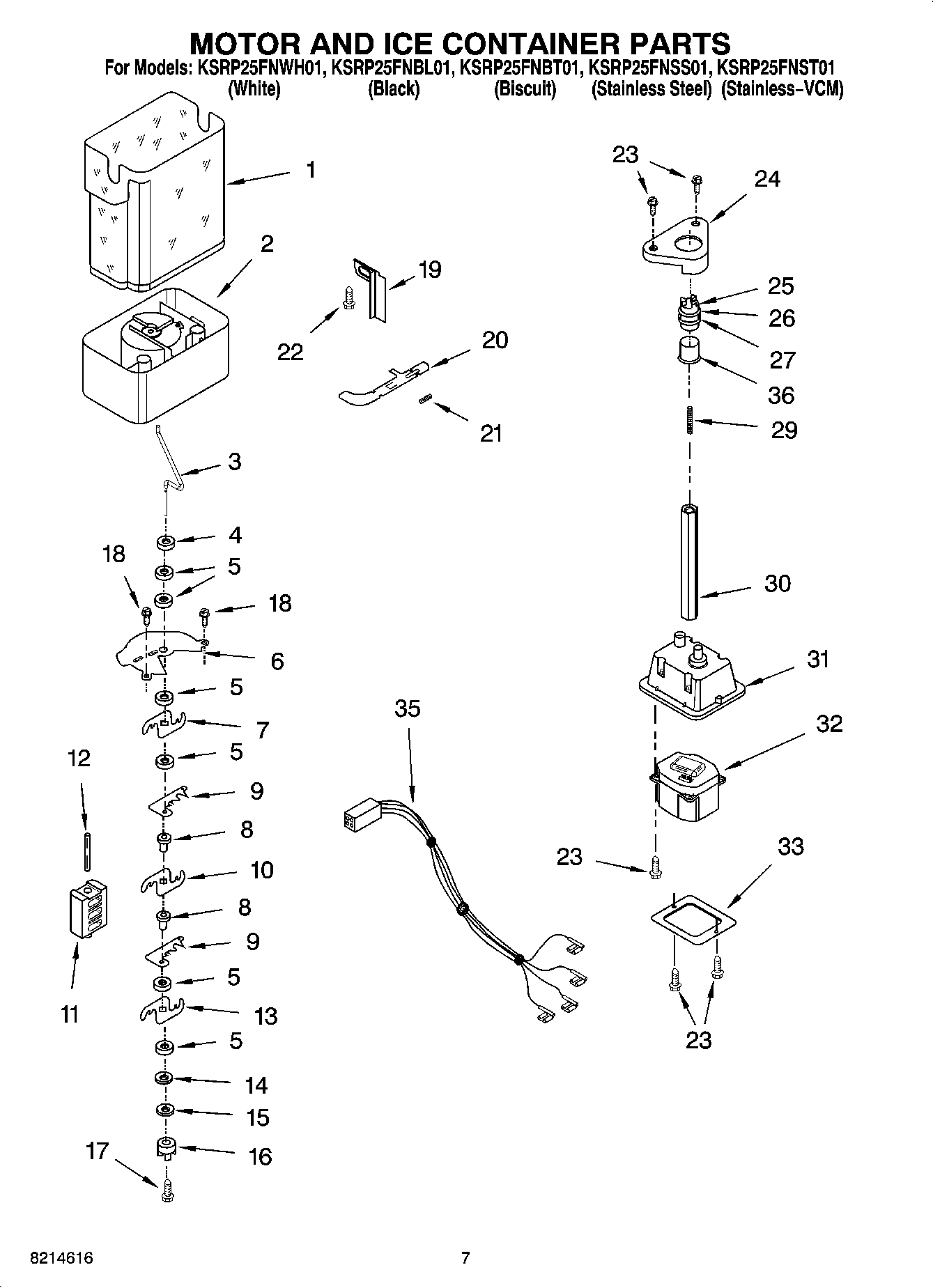 MOTOR AND ICE CONTAINER PARTS
For Models: KSRP25FNWH01, KSRP25FNBL01, KSRP25FNBT01, KSRP25FNSS01, KSRP25FNST01
(White) (Black) (Biscuit) (Stainless Steel) (Stainless–VCM)

1
2
3
4
5
5
18
18
6
5
7
5
9
8
10
8
9
5
13
5
14
15
16
17
12
11
19
22
20
21
35
23
24
25
26
27
36
29
30
31
32
23
33
23

8214616
7