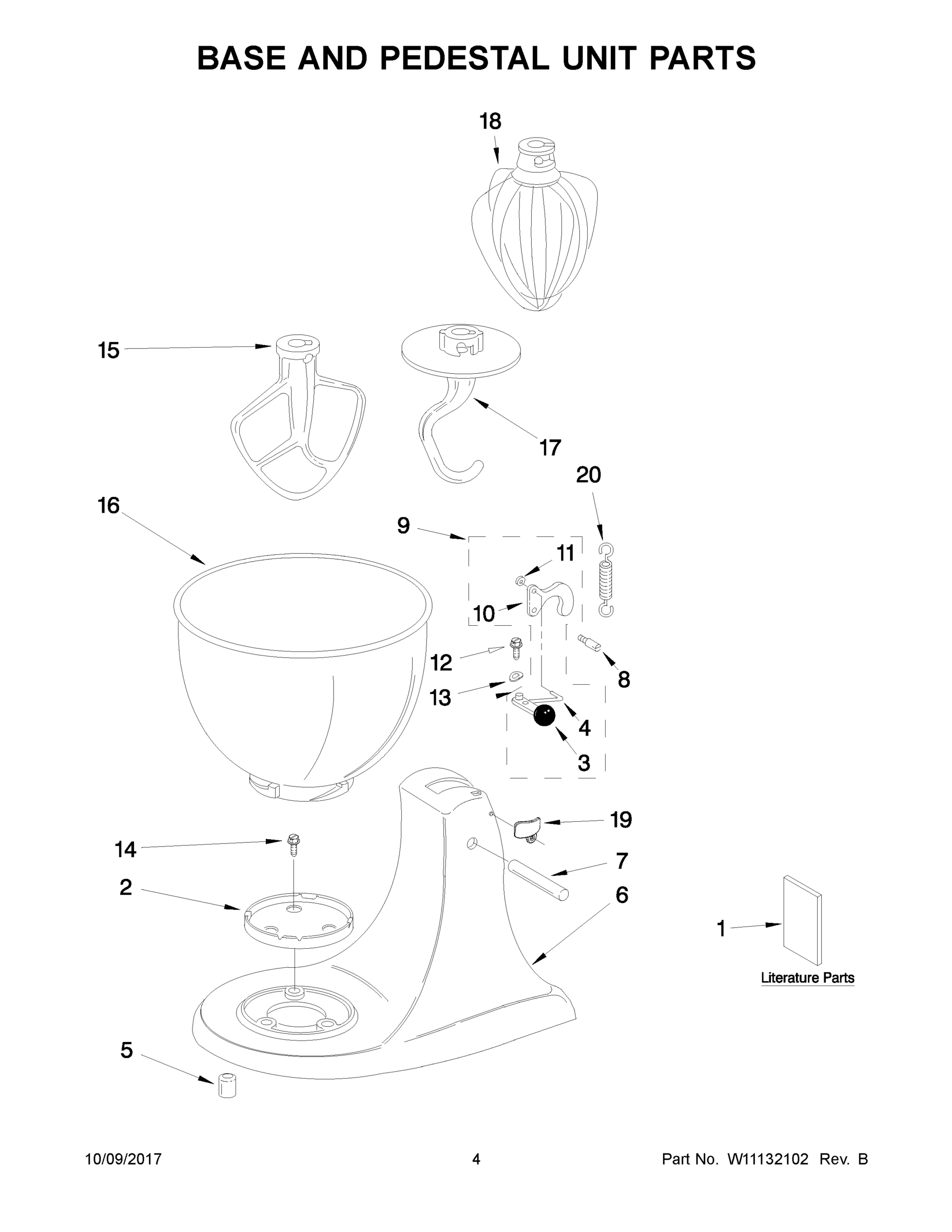 BASE AND PEDESTAL UNIT PARTS

18

15

17

20

16

9

11

10

12

8

13

4

3

19

14

7

2

6

1

Literature Parts

5

10/09/2017 4 Part No. W11132102 Rev. B