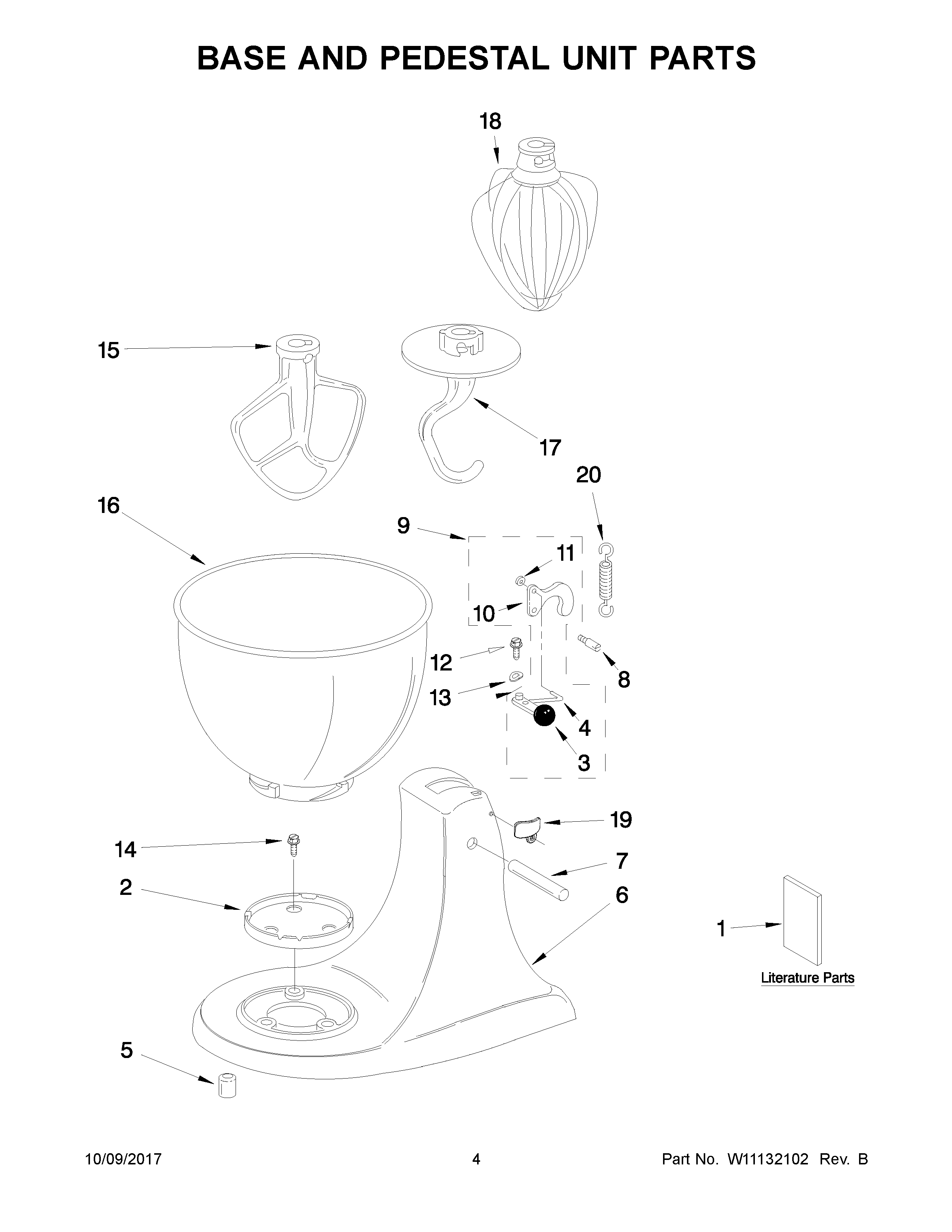 BASE AND PEDESTAL UNIT PARTS

18

15

17

20

16

9

11

10

12

8

13

4

3

19

14

7

2

6

1

Literature Parts

5

10/09/2017

4

Part No. W11132102 Rev. B