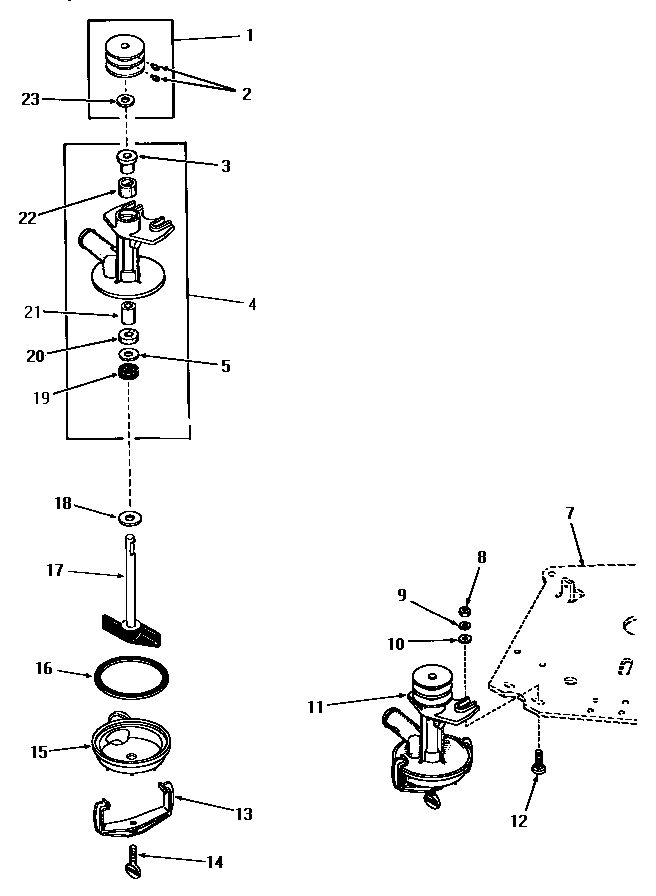 1
2
23
3
22
4
21
20
5
19
18
17
16
15
13
14
7
8
9
10
11
12