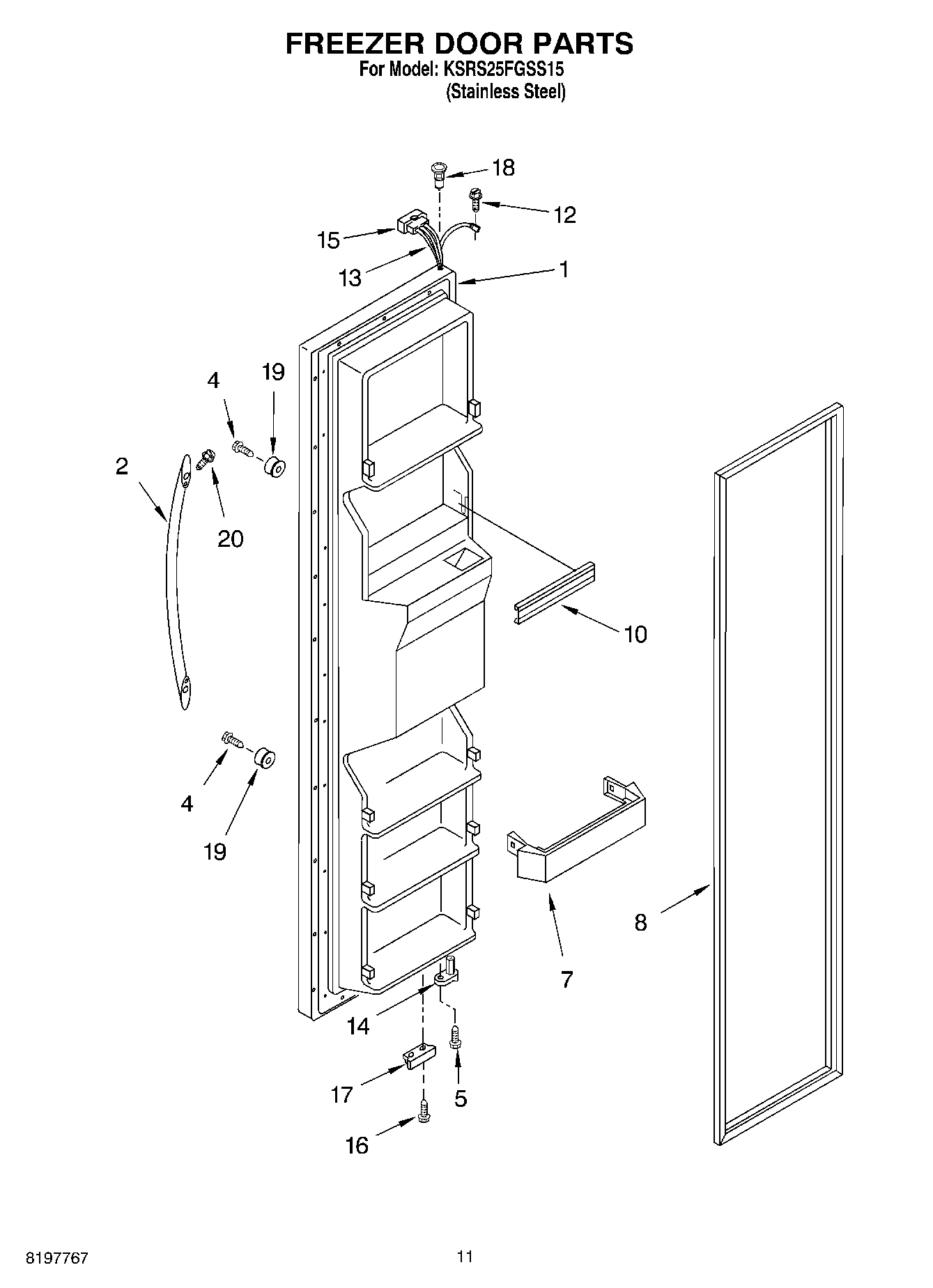 FREEZER DOOR PARTS
For Model: KSRS25FGSS15
(Stainless Steel)

18
12
15
13
1
4
19
2
20
10
4
19
8
7
14
17
5
16

8197767

11