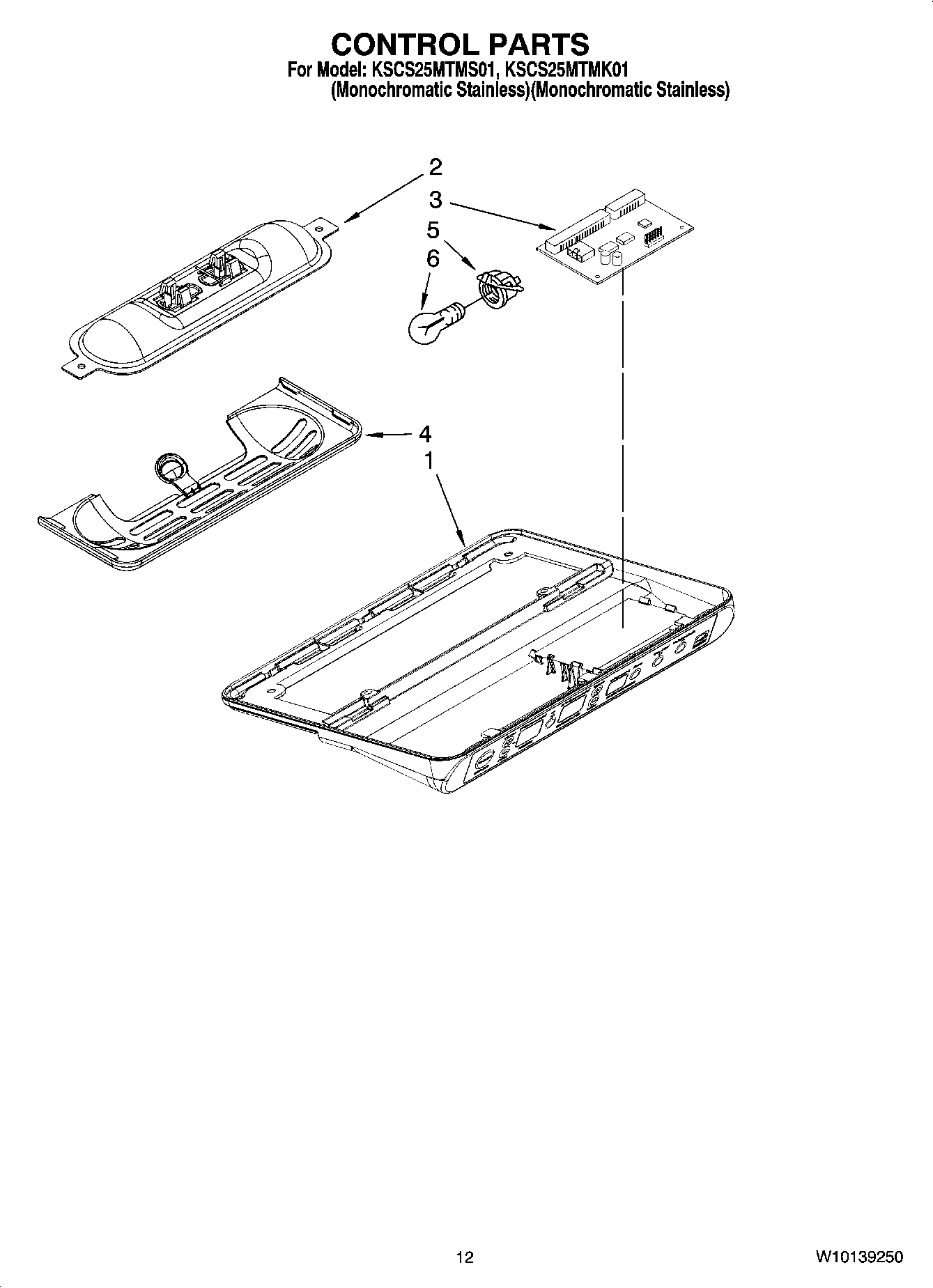 CONTROL PARTS
For Model: KSCS25MTMS01, KSCS25MTMK01
(Monochromatic Stainless)(Monochromatic Stainless)

2
3
5
6
4
1

12

W10139250