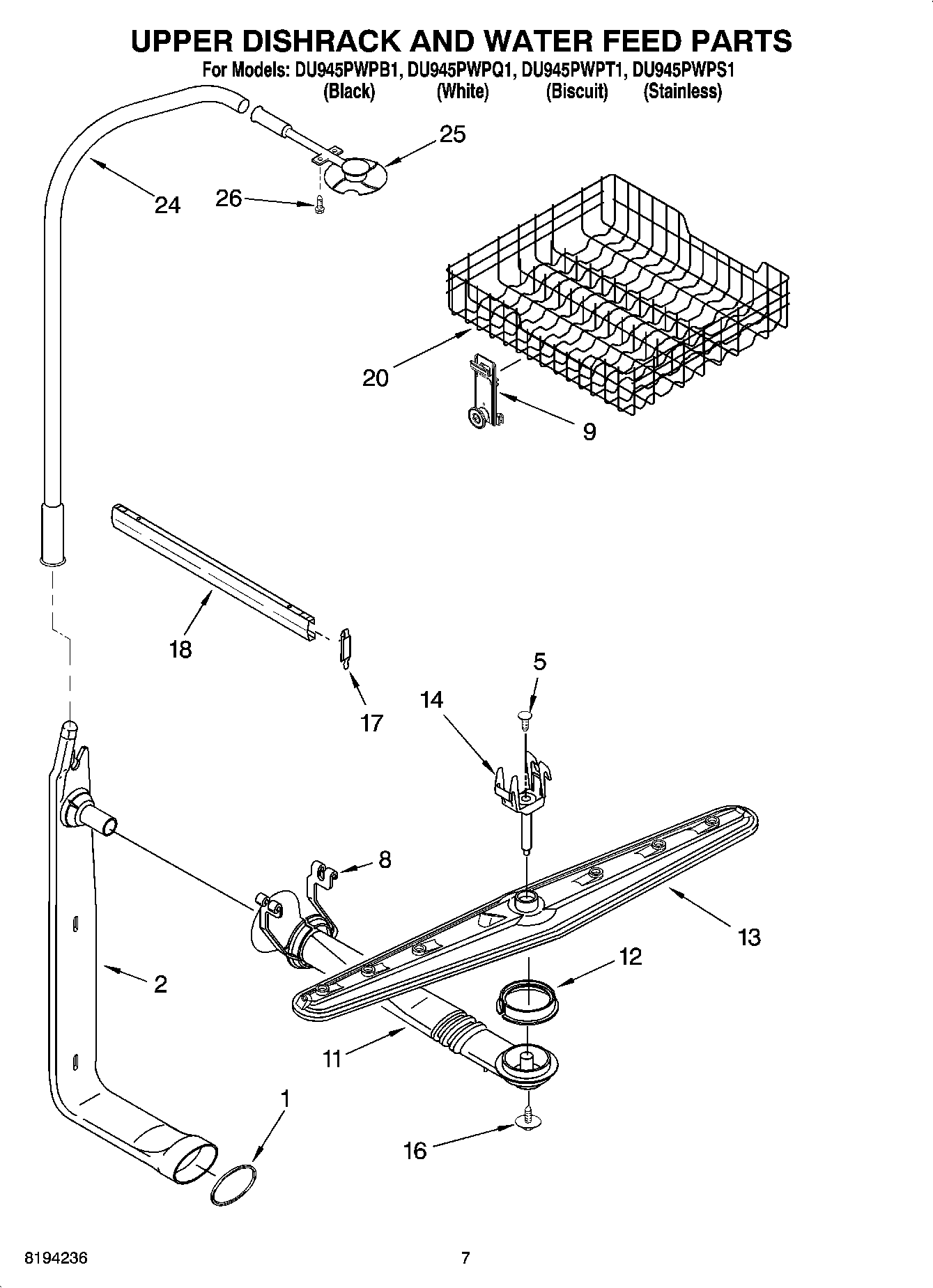 UPPER DISHRACK AND WATER FEED PARTS

For Models: DU945PWPB1, DU945PWPQ1, DU945PWPT1, DU945PWPS1
(Black) (White) (Biscuit) (Stainless)

25
24
26
20
9
18
17
5
14
8
13
12
2
11
1
16

8194236

7